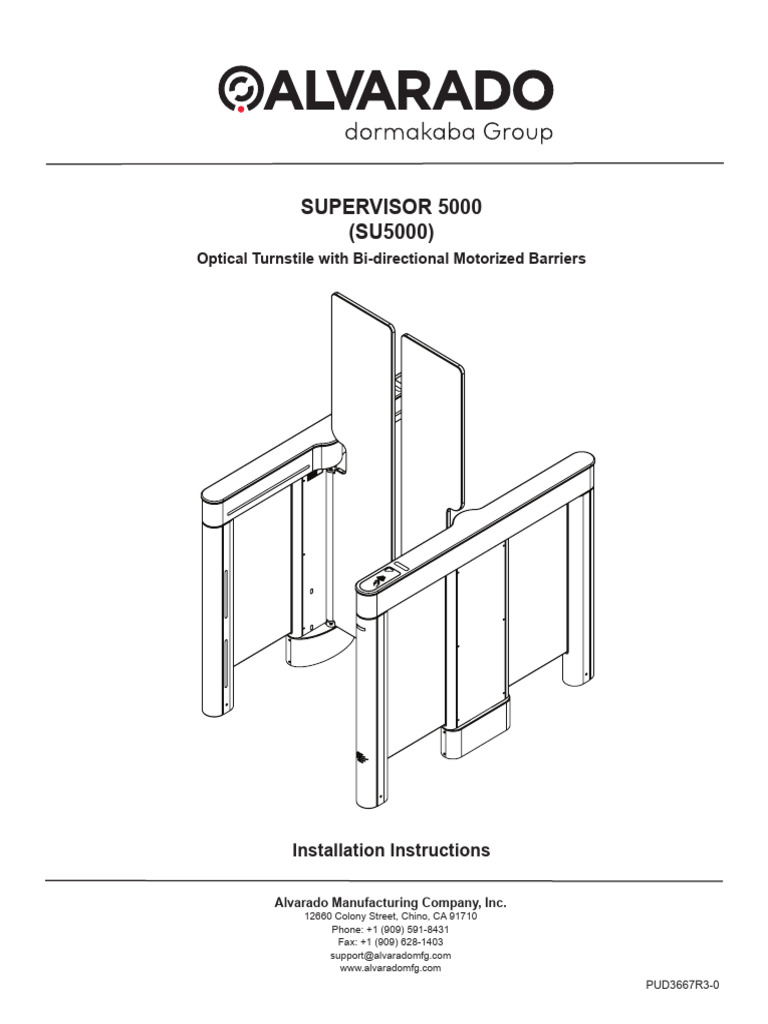 ALVARADO
dormakaba Group

SUPERVISOR 5000
(SU5000)
Optical Turnstile with Bi-directional Motorized Barriers

Installation Instructions

Alvarado Manufacturing Company, Inc.
12660 Colony Street, Chino, CA 91710
Phone: +1 (909) 591-8431
Fax: +1 (909) 628-1403
support@alvaradomfg.com
www.alvaradomfg.com

PUD3667R3-0