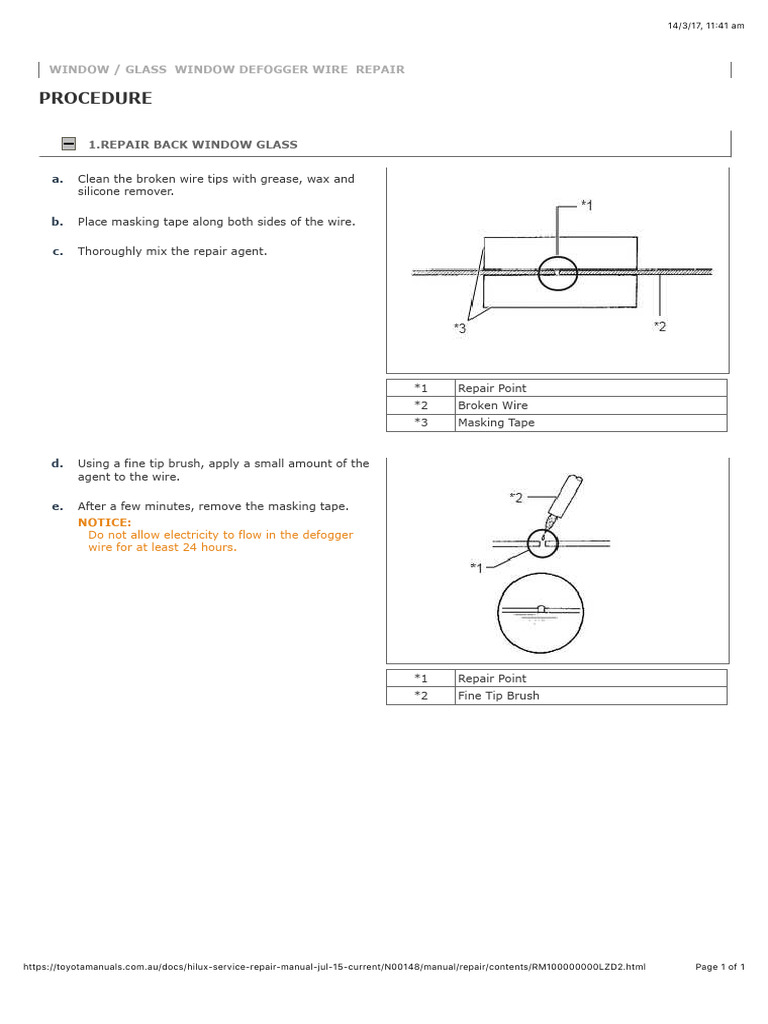 14/3/17, 11:41 am

WINDOW / GLASS WINDOW DEFOGGER WIRE REPAIR

PROCEDURE

1.REPAIR BACK WINDOW GLASS

a. Clean the broken wire tips with grease, wax and silicone remover.

b. Place masking tape along both sides of the wire.

c. Thoroughly mix the repair agent.

*1

*3

*2

| *1 | Repair Point |
|---|---|
| *2 | Broken Wire |
| *3 | Masking Tape |

d. Using a fine tip brush, apply a small amount of the agent to the wire.

e. After a few minutes, remove the masking tape.
NOTICE:
Do not allow electricity to flow in the defogger wire for at least 24 hours.

*2

*1

| *1 | Repair Point |
|---|---|
| *2 | Fine Tip Brush |

https://toyotamanuals.com.au/docs/hilux-service-repair-manual-jul-15-current/N00148/manual/repair/contents/RM100000000LZD2.html

Page 1 of 1