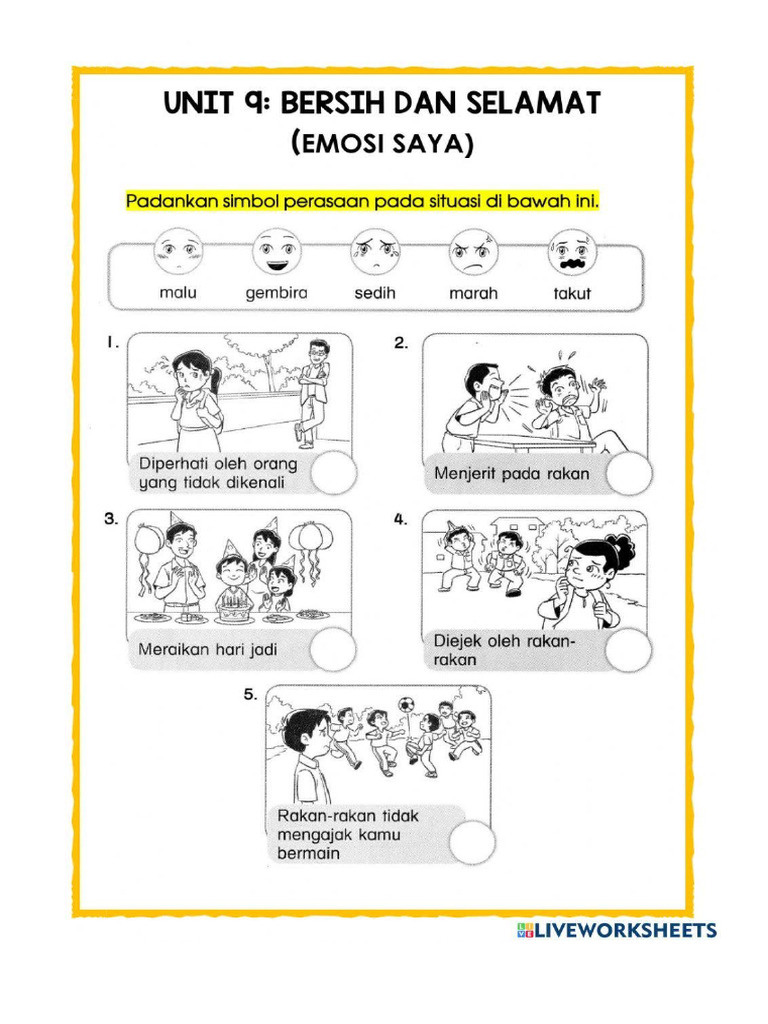 UNIT 9: BERSIH DAN SELAMAT
(EMOSI SAYA)

Padankan simbol perasaan pada situasi di bawah ini.

malu gembira sedih marah takut

1.
Diperhati oleh orang yang tidak dikenali

2.
Menjerit pada rakan

3.
Meraikan hari jadi

4.
Diejek oleh rakan-rakan

5.
Rakan-rakan tidak mengajak kamu bermain

LIVEWORKSHEETS