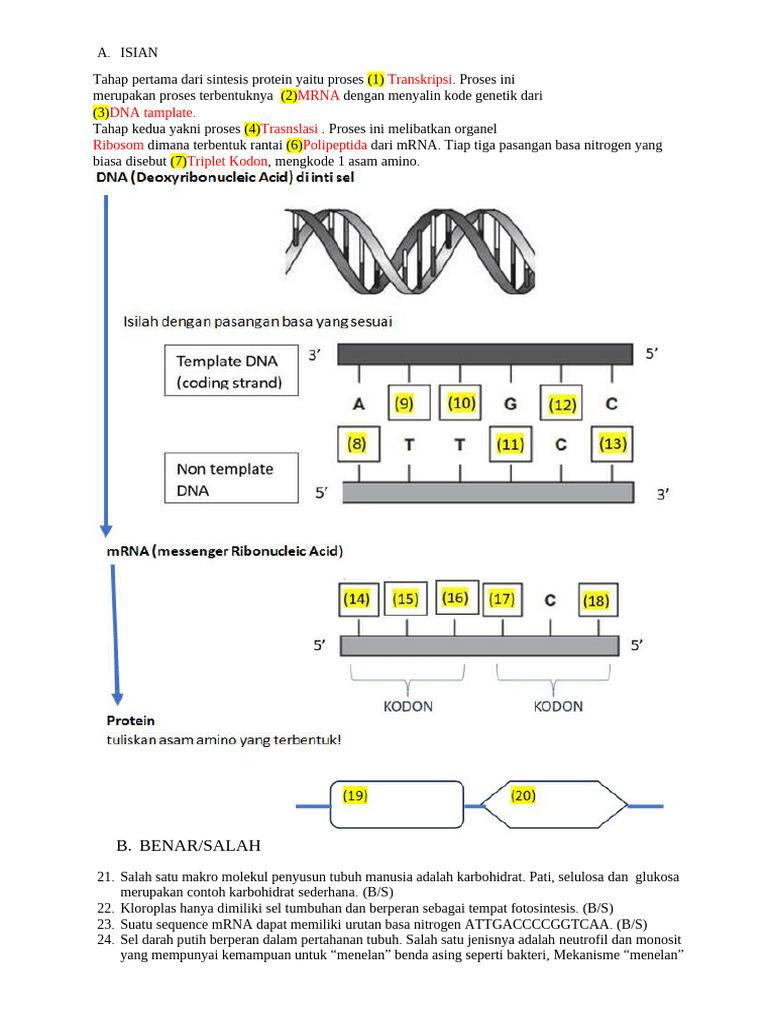 A. ISIAN

Tahap pertama dari sintesis protein yaitu proses (1) Transkripsi. Proses ini merupakan proses terbentuknya (2)MRNA dengan menyalin kode genetik dari (3)DNA tamplate.
Tahap kedua yakni proses (4)Trasnslasi . Proses ini melibatkan organel Ribosom dimana terbentuk rantai (6)Polipeptida dari mRNA. Tiap tiga pasangan basa nitrogen yang biasa disebut (7)Triplet Kodon, mengkode 1 asam amino.

DNA (Deoxyribonucleic Acid) di inti sel

Isilah dengan pasangan basa yang sesuai

Template DNA (coding strand)

3'

5'

A (9) (10) G (12) C

(8) T T (11) C (13)

Non template DNA

5'

3'

mRNA (messenger Ribonucleic Acid)

(14) (15) (16) (17) C (18)

5'

5'

KODON

KODON

Protein
tuliskan asam amino yang terbentuk!

(19)

(20)

B. BENAR/SALAH

21. Salah satu makro molekul penyusun tubuh manusia adalah karbohidrat. Pati, selulosa dan glukosa merupakan contoh karbohidrat sederhana. (B/S)
22. Kloroplas hanya dimiliki sel tumbuhan dan berperan sebagai tempat fotosintesis. (B/S)
23. Suatu sequence mRNA dapat memiliki urutan basa nitrogen ATTGACCCCGGTCAA. (B/S)
24. Sel darah putih berperan dalam pertahanan tubuh. Salah satu jenisnya adalah neutrofil dan monosit yang mempunyai kemampuan untuk “menelan” benda asing seperti bakteri, Mekanisme “menelan”