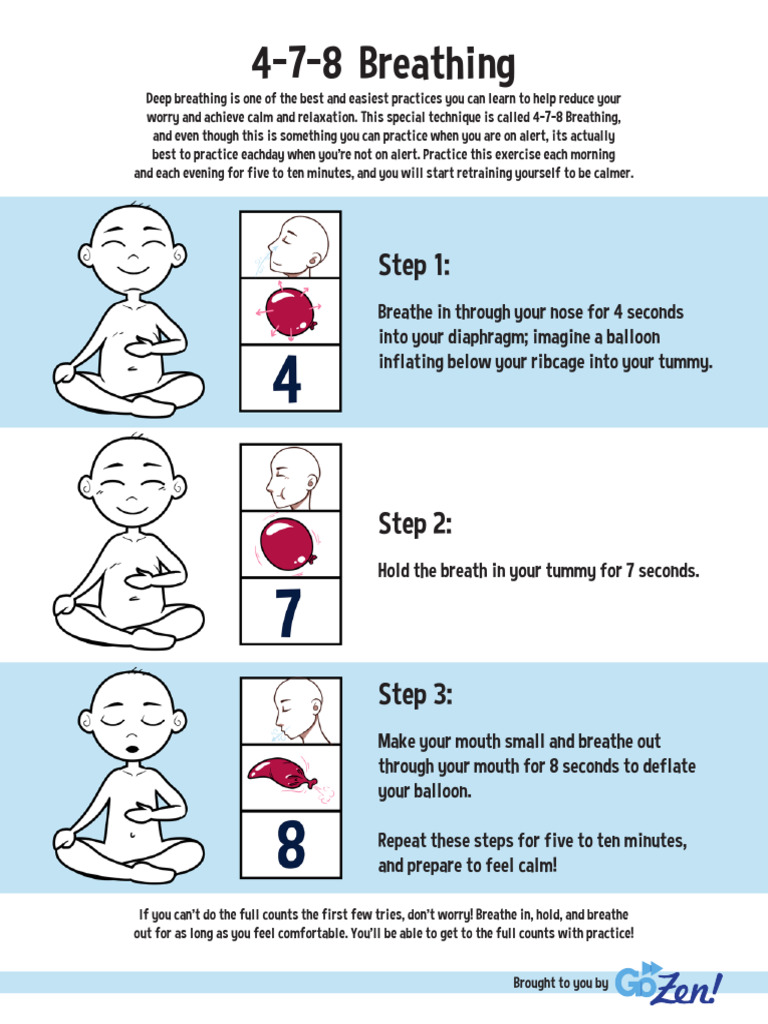 4-7-8 Breathing

Deep breathing is one of the best and easiest practices you can learn to help reduce your worry and achieve calm and relaxation. This special technique is called 4-7-8 Breathing, and even though this is something you can practice when you are on alert, its actually best to practice eachday when you're not on alert. Practice this exercise each morning and each evening for five to ten minutes, and you will start retraining yourself to be calmer.

4

Step 1:

Breathe in through your nose for 4 seconds into your diaphragm; imagine a balloon inflating below your ribcage into your tummy.

7

Step 2:

Hold the breath in your tummy for 7 seconds.

8

Step 3:

Make your mouth small and breathe out through your mouth for 8 seconds to deflate your balloon.

Repeat these steps for five to ten minutes, and prepare to feel calm!

If you can't do the full counts the first few tries, don't worry! Breathe in, hold, and breathe out for as long as you feel comfortable. You'll be able to get to the full counts with practice!

Brought to you by GoZen!