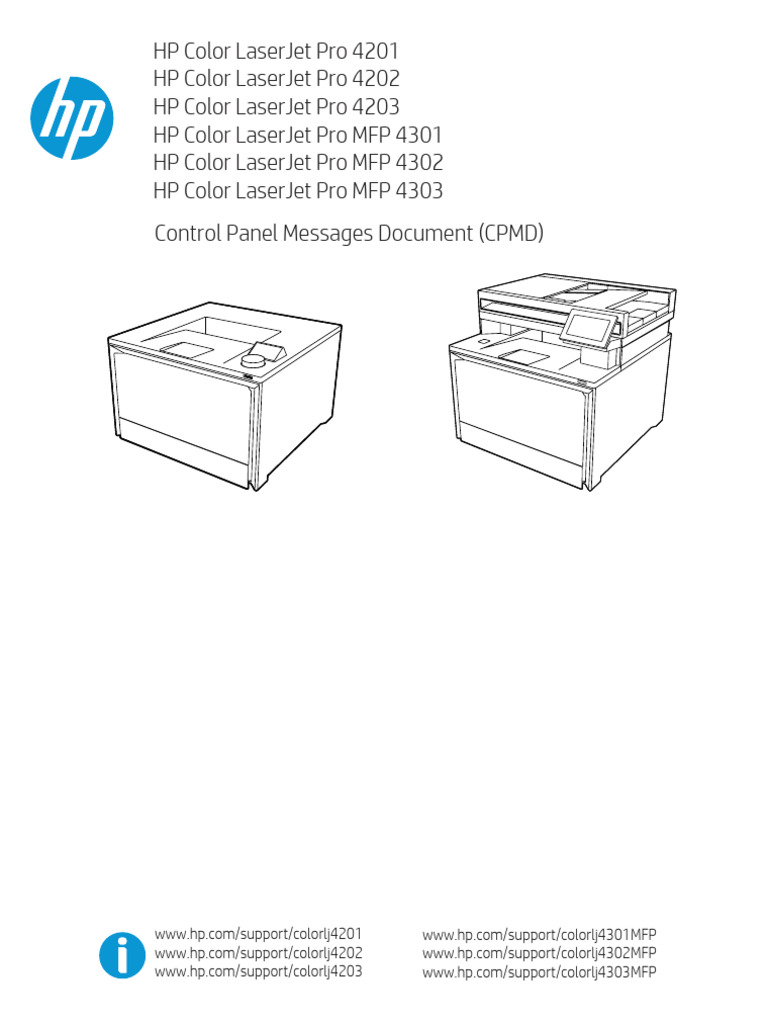 hp

HP Color LaserJet Pro 4201
HP Color LaserJet Pro 4202
HP Color LaserJet Pro 4203
HP Color LaserJet Pro MFP 4301
HP Color LaserJet Pro MFP 4302
HP Color LaserJet Pro MFP 4303

Control Panel Messages Document (CPMD)

www.hp.com/support/colorlj4201
www.hp.com/support/colorlj4202
www.hp.com/support/colorlj4203

www.hp.com/support/colorlj4301MFP
www.hp.com/support/colorlj4302MFP
www.hp.com/support/colorlj4303MFP