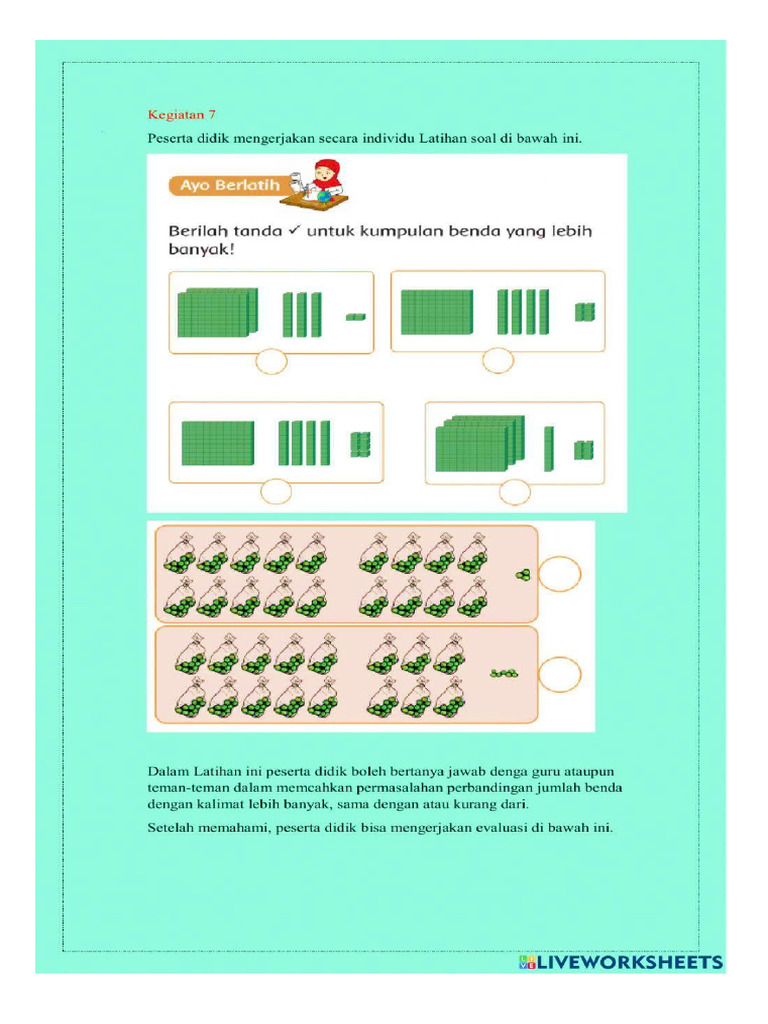 Kegiatan 7

Peserta didik mengerjakan secara individu Latihan soal di bawah ini.

Ayo Berlatih

Berilah tanda ✓ untuk kumpulan benda yang lebih banyak!

Dalam Latihan ini peserta didik boleh bertanya jawab denga guru ataupun teman-teman dalam memcahkan permasalahan perbandingan jumlah benda dengan kalimat lebih banyak, sama dengan atau kurang dari.

Setelah memahami, peserta didik bisa mengerjakan evaluasi di bawah ini.

LIVEWORKSHEETS