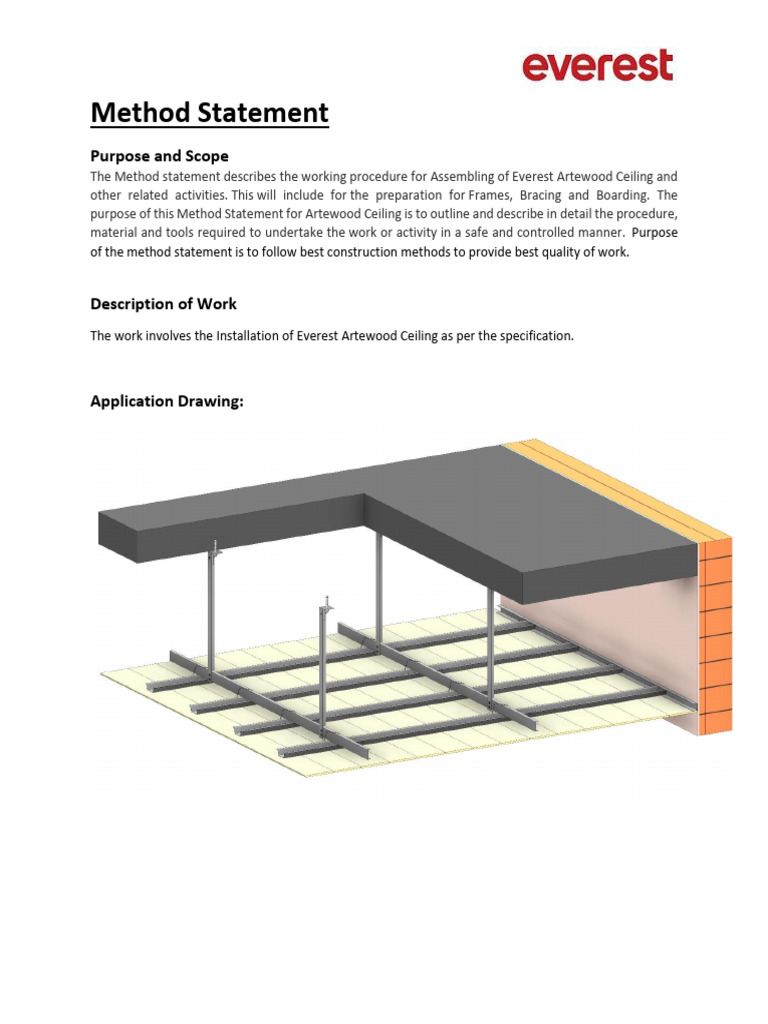 everest

Method Statement

Purpose and Scope

The Method statement describes the working procedure for Assembling of Everest Artewood Ceiling and other related activities. This will include for the preparation for Frames, Bracing and Boarding. The purpose of this Method Statement for Artewood Ceiling is to outline and describe in detail the procedure, material and tools required to undertake the work or activity in a safe and controlled manner. Purpose of the method statement is to follow best construction methods to provide best quality of work.

Description of Work

The work involves the Installation of Everest Artewood Ceiling as per the specification.

Application Drawing: