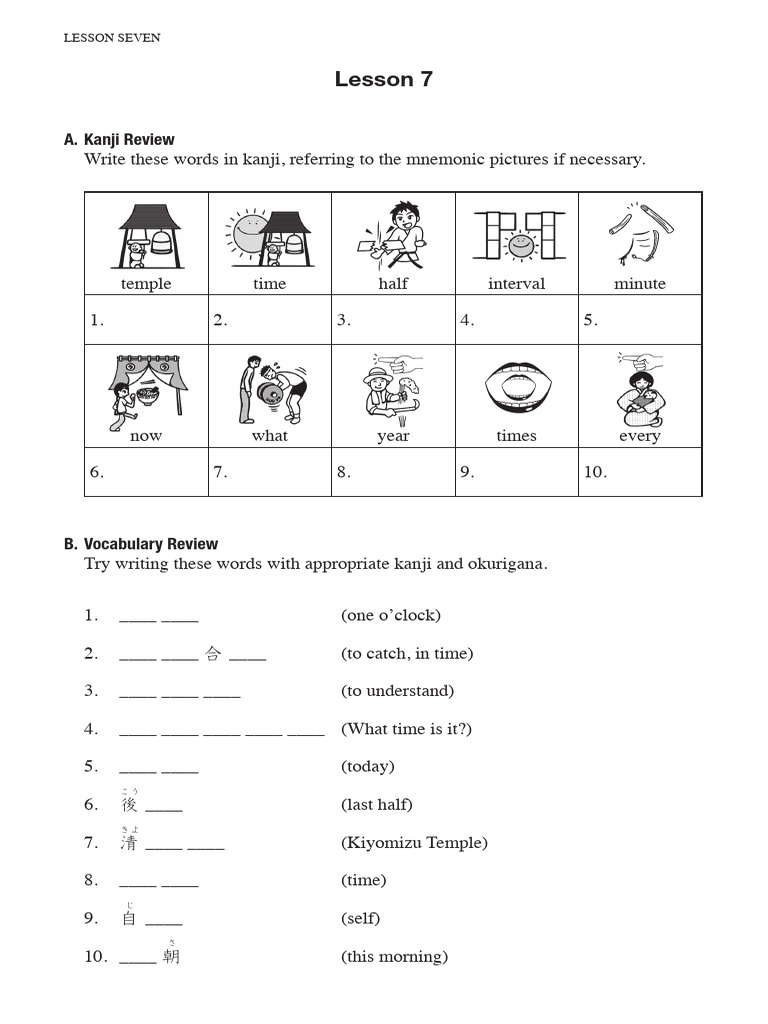 LESSON SEVEN

Lesson 7

A. Kanji Review
Write these words in kanji, referring to the mnemonic pictures if necessary.

| temple | time | half | interval | minute |
|---|---|---|---|---|
| 1. | 2. | 3. | 4. | 5. |
| now | what | year | times | every |
| 6. | 7. | 8. | 9. | 10. |

B. Vocabulary Review
Try writing these words with appropriate kanji and okurigana.

1. ____ ____ (one o'clock)

2. ____ ____ 合 ____ (to catch, in time)

3. ____ ____ ____ (to understand)

4. ____ ____ ____ ____ ____ (What time is it?)

5. ____ ____ (today)

6. 後(こう) ____ (last half)

7. 清(きよ) ____ ____ (Kiyomizu Temple)

8. ____ ____ (time)

9. 自(じ) ____ (self)

10. ____ 朝(さ) (this morning)