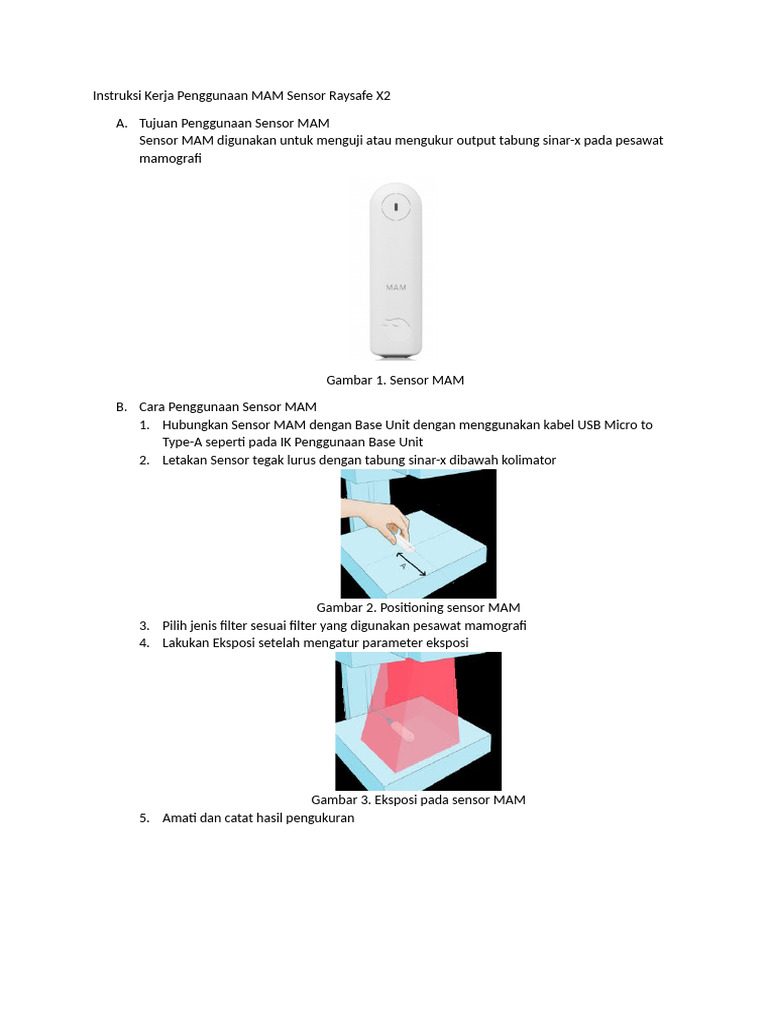 Instruksi Kerja Penggunaan MAM Sensor Raysafe X2

A. Tujuan Penggunaan Sensor MAM
Sensor MAM digunakan untuk menguji atau mengukur output tabung sinar-x pada pesawat mamografi

MAM

Gambar 1. Sensor MAM

B. Cara Penggunaan Sensor MAM
1. Hubungkan Sensor MAM dengan Base Unit dengan menggunakan kabel USB Micro to Type-A seperti pada IK Penggunaan Base Unit
2. Letakan Sensor tegak lurus dengan tabung sinar-x dibawah kolimator

A

Gambar 2. Positioning sensor MAM
3. Pilih jenis filter sesuai filter yang digunakan pesawat mamografi
4. Lakukan Eksposi setelah mengatur parameter eksposi

Gambar 3. Eksposi pada sensor MAM
5. Amati dan catat hasil pengukuran