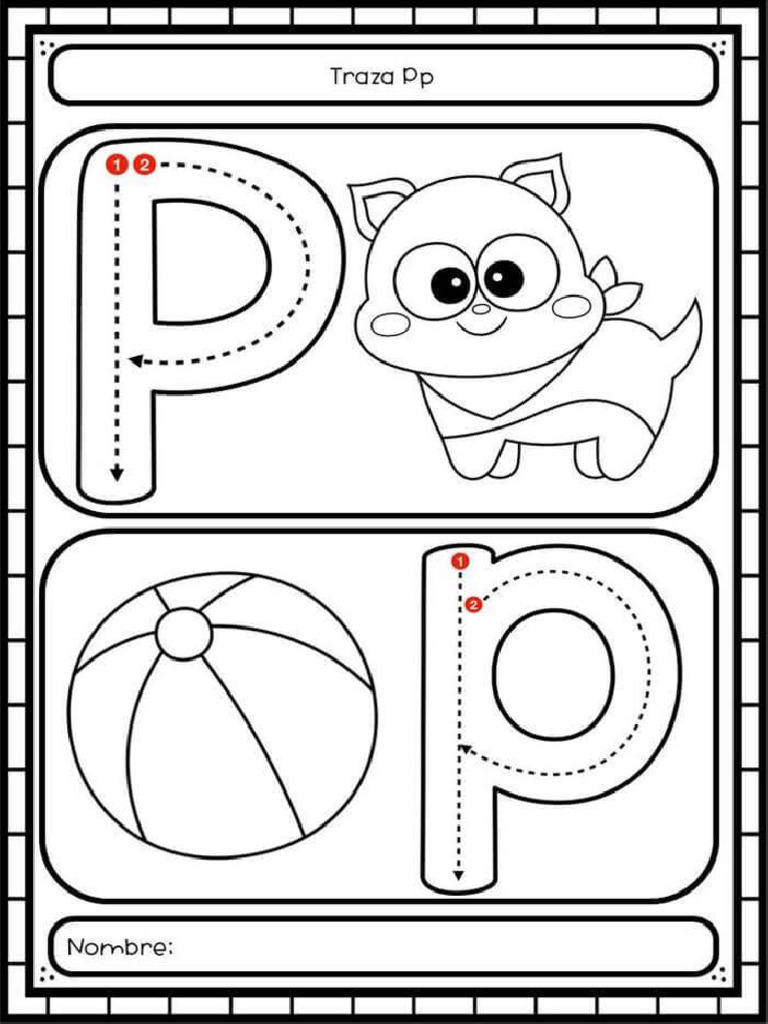 Traza Pp

1 2

P

1

2

p

Nombre: