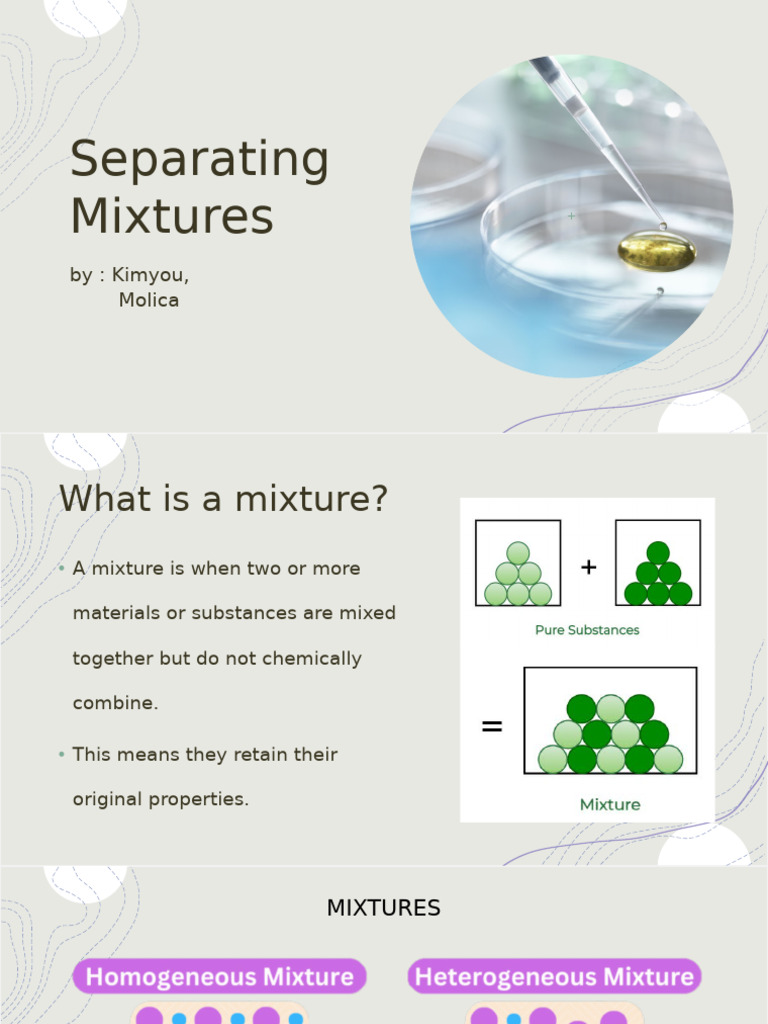 Separating Mixtures

by : Kimyou,
Molica

What is a mixture?

• A mixture is when two or more materials or substances are mixed together but do not chemically combine.

• This means they retain their original properties.

+

Pure Substances

=

Mixture

MIXTURES

Homogeneous Mixture

Heterogeneous Mixture