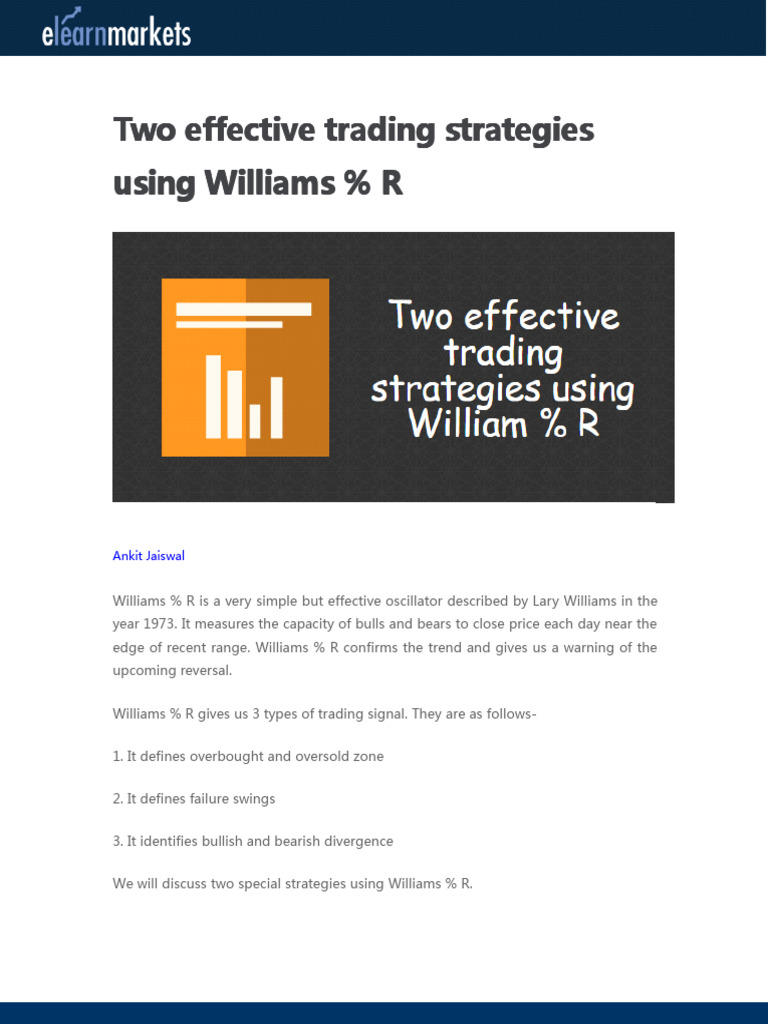 elearnmarkets

Two effective trading strategies using Williams % R

Two effective trading strategies using William % R

Ankit Jaiswal

Williams % R is a very simple but effective oscillator described by Lary Williams in the year 1973. It measures the capacity of bulls and bears to close price each day near the edge of recent range. Williams % R confirms the trend and gives us a warning of the upcoming reversal.

Williams % R gives us 3 types of trading signal. They are as follows-

1. It defines overbought and oversold zone

2. It defines failure swings

3. It identifies bullish and bearish divergence

We will discuss two special strategies using Williams % R.