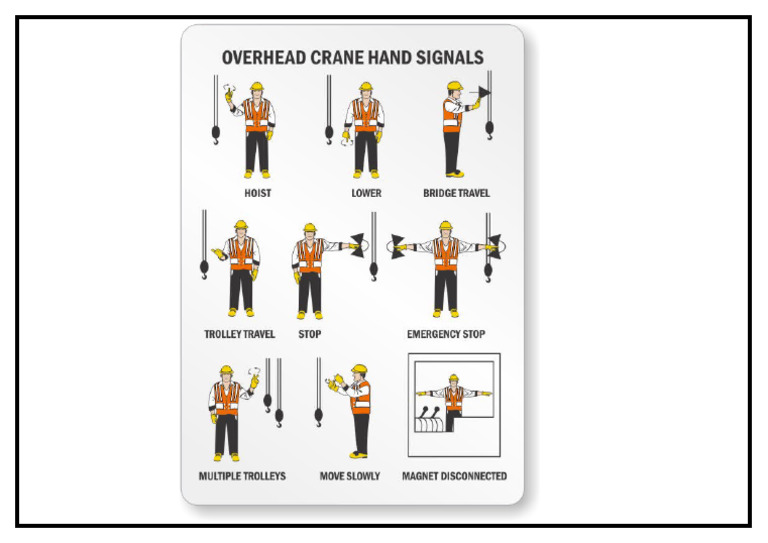 OVERHEAD CRANE HAND SIGNALS

HOIST

LOWER

BRIDGE TRAVEL

TROLLEY TRAVEL

STOP

EMERGENCY STOP

MULTIPLE TROLLEYS

MOVE SLOWLY

MAGNET DISCONNECTED