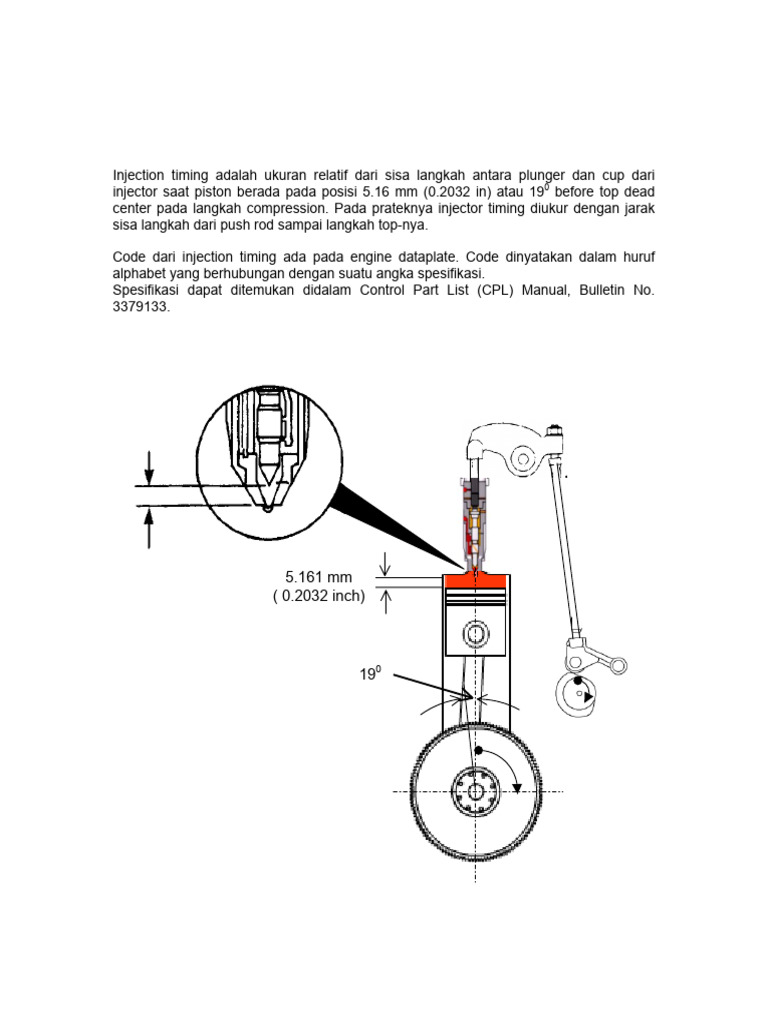 Injection timing adalah ukuran relatif dari sisa langkah antara plunger dan cup dari injector saat piston berada pada posisi 5.16 mm (0.2032 in) atau $19^0$ before top dead center pada langkah compression. Pada prateknya injector timing diukur dengan jarak sisa langkah dari push rod sampai langkah top-nya.

Code dari injection timing ada pada engine dataplate. Code dinyatakan dalam huruf alphabet yang berhubungan dengan suatu angka spesifikasi.
Spesifikasi dapat ditemukan didalam Control Part List (CPL) Manual, Bulletin No. 3379133.

5.161 mm
( 0.2032 inch)

$19^0$