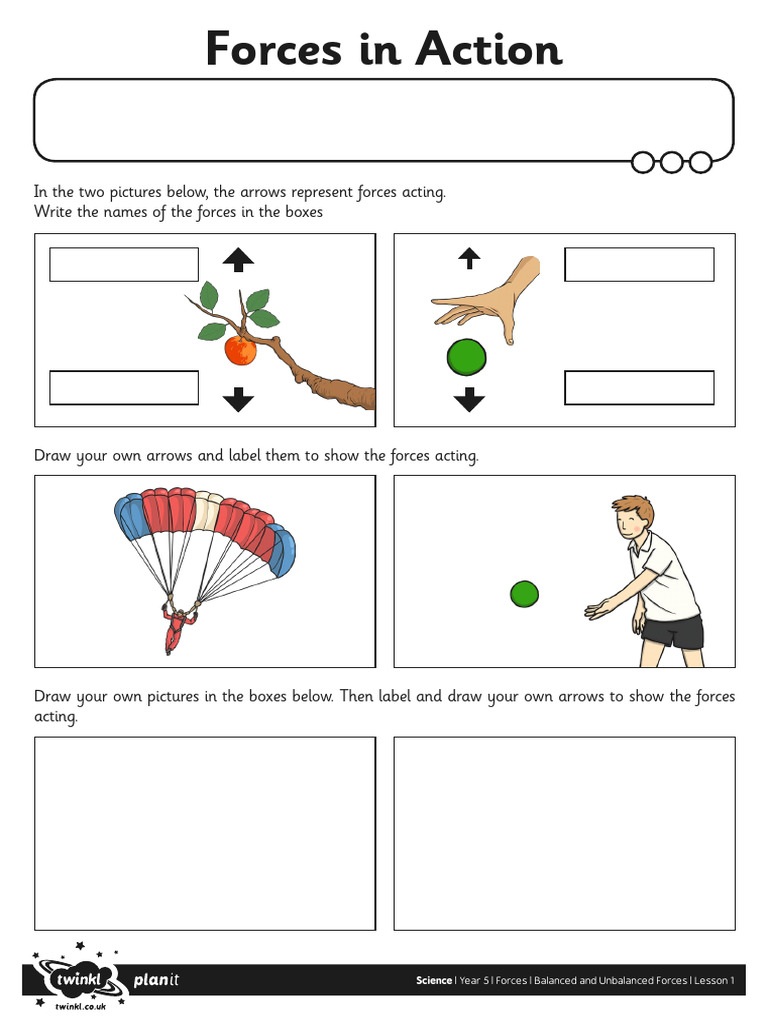 Forces in Action

In the two pictures below, the arrows represent forces acting.
Write the names of the forces in the boxes

Draw your own arrows and label them to show the forces acting.

Draw your own pictures in the boxes below. Then label and draw your own arrows to show the forces acting.

twinkl twinkl.co.uk planit

Science | Year 5 | Forces | Balanced and Unbalanced Forces | Lesson 1