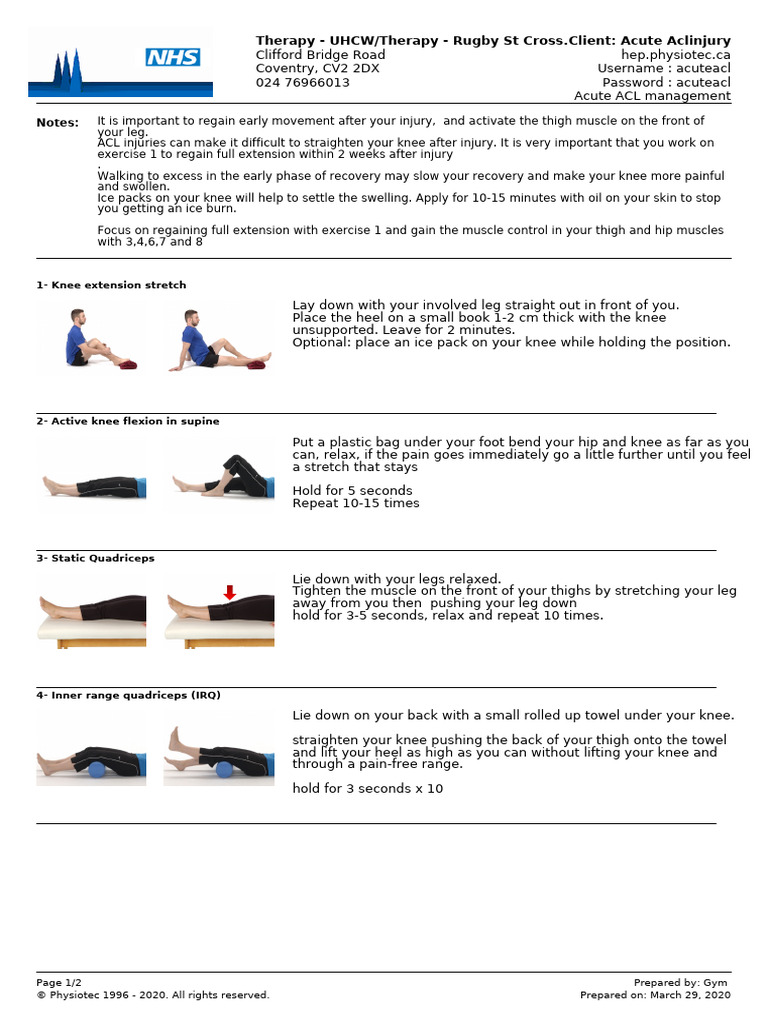 NHS

Therapy - UHCW/Therapy - Rugby St Cross.Client: Acute Aclinjury
Clifford Bridge Road
Coventry, CV2 2DX
024 76966013

hep.physiotec.ca
Username : acuteacl
Password : acuteacl
Acute ACL management

Notes: It is important to regain early movement after your injury, and activate the thigh muscle on the front of your leg.
ACL injuries can make it difficult to straighten your knee after injury. It is very important that you work on exercise 1 to regain full extension within 2 weeks after injury
.
Walking to excess in the early phase of recovery may slow your recovery and make your knee more painful and swollen.
Ice packs on your knee will help to settle the swelling. Apply for 10-15 minutes with oil on your skin to stop you getting an ice burn.

Focus on regaining full extension with exercise 1 and gain the muscle control in your thigh and hip muscles with 3,4,6,7 and 8

1- Knee extension stretch

Lay down with your involved leg straight out in front of you.
Place the heel on a small book 1-2 cm thick with the knee unsupported. Leave for 2 minutes.
Optional: place an ice pack on your knee while holding the position.

2- Active knee flexion in supine

Put a plastic bag under your foot bend your hip and knee as far as you can, relax, if the pain goes immediately go a little further until you feel a stretch that stays

Hold for 5 seconds
Repeat 10-15 times

3- Static Quadriceps

Lie down with your legs relaxed.
Tighten the muscle on the front of your thighs by stretching your leg away from you then pushing your leg down
hold for 3-5 seconds, relax and repeat 10 times.

4- Inner range quadriceps (IRQ)

Lie down on your back with a small rolled up towel under your knee.

straighten your knee pushing the back of your thigh onto the towel and lift your heel as high as you can without lifting your knee and through a pain-free range.

hold for 3 seconds x 10

Page 1/2
© Physiotec 1996 - 2020. All rights reserved.

Prepared by: Gym
Prepared on: March 29, 2020