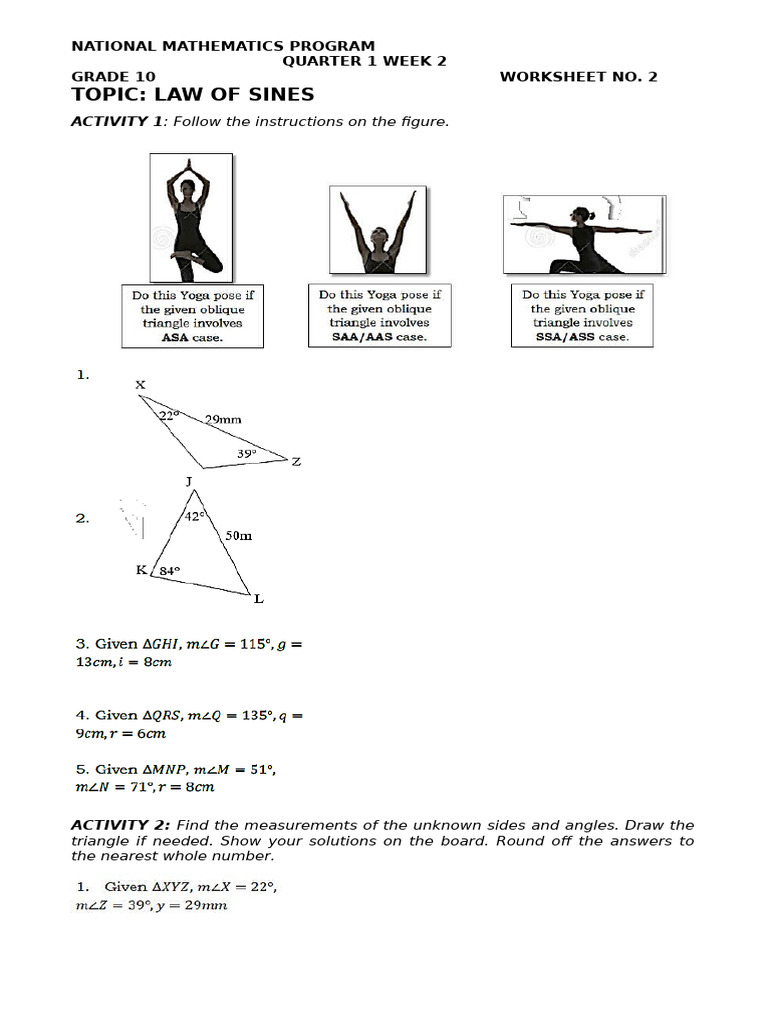 NATIONAL MATHEMATICS PROGRAM
QUARTER 1 WEEK 2
GRADE 10
WORKSHEET NO. 2
TOPIC: LAW OF SINES

ACTIVITY 1: Follow the instructions on the figure.

Do this Yoga pose if the given oblique triangle involves ASA case.

Do this Yoga pose if the given oblique triangle involves SAA/AAS case.

Do this Yoga pose if the given oblique triangle involves SSA/ASS case.

1.
X
22°
29mm
39°
Z

2.
J
42°
50m
K
84°
L

3. Given $\Delta GHI, m\angle G = 115°, g = 13cm, i = 8cm$

4. Given $\Delta QRS, m\angle Q = 135°, q = 9cm, r = 6cm$

5. Given $\Delta MNP, m\angle M = 51°, m\angle N = 71°, r = 8cm$

ACTIVITY 2: Find the measurements of the unknown sides and angles. Draw the triangle if needed. Show your solutions on the board. Round off the answers to the nearest whole number.

1. Given $\Delta XYZ, m\angle X = 22°, m\angle Z = 39°, y = 29mm$