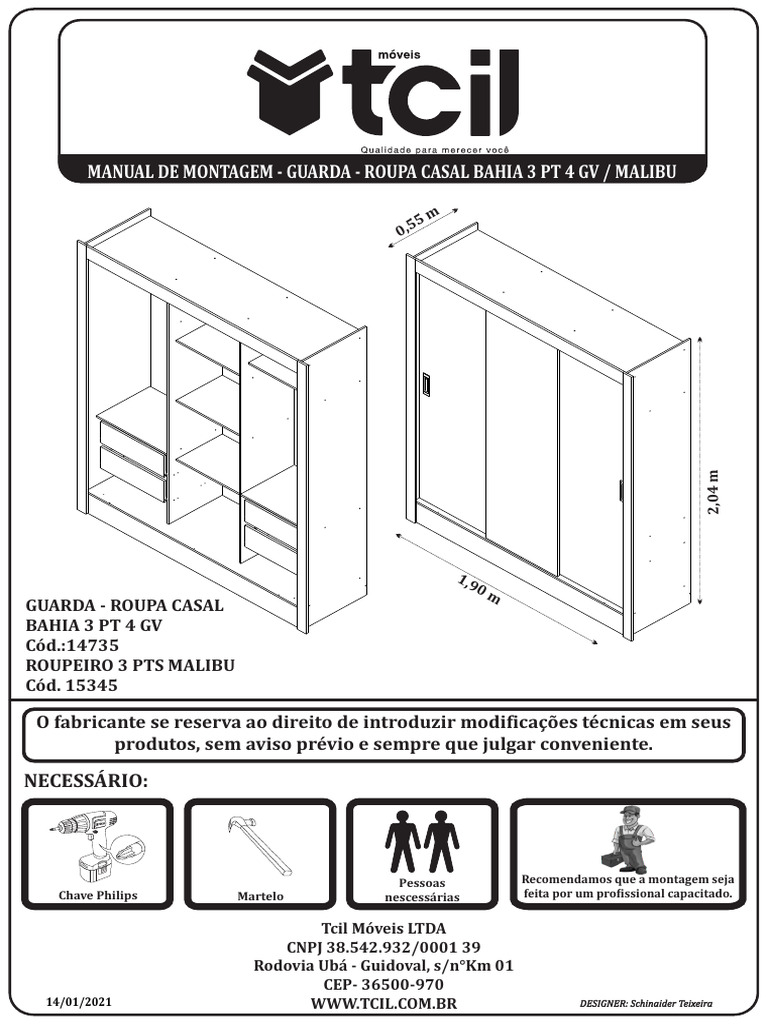 móveis
tcil
Qualidade para merecer você

MANUAL DE MONTAGEM - GUARDA - ROUPA CASAL BAHIA 3 PT 4 GV / MALIBU

0,55 m

2,04 m

1,90 m

GUARDA - ROUPA CASAL BAHIA 3 PT 4 GV
Cód.:14735
ROUPEIRO 3 PTS MALIBU
Cód. 15345

O fabricante se reserva ao direito de introduzir modificações técnicas em seus produtos, sem aviso prévio e sempre que julgar conveniente.

NECESSÁRIO:

Chave Philips

Martelo

Pessoas nescessárias

Recomendamos que a montagem seja feita por um profissional capacitado.

Tcil Móveis LTDA
CNPJ 38.542.932/0001 39
Rodovia Ubá - Guidoval, s/n°Km 01
CEP- 36500-970
WWW.TCIL.COM.BR

14/01/2021

DESIGNER: Schinaider Teixeira