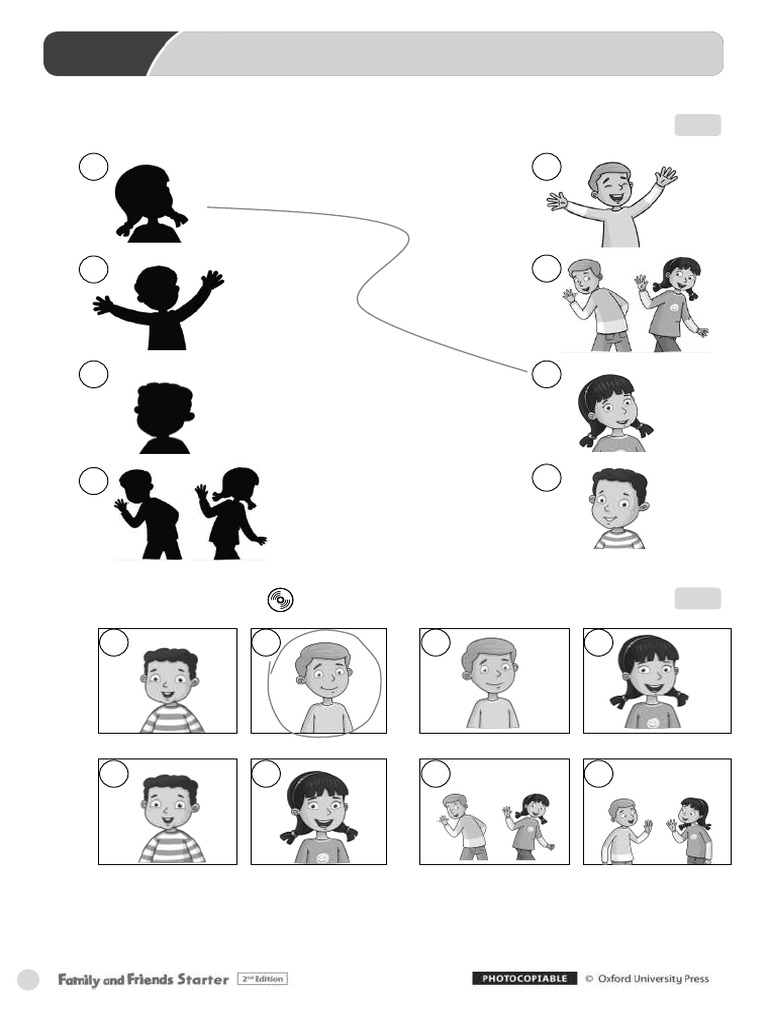 Family and Friends Starter 2nd Edition

PHOTOCOPIABLE © Oxford University Press