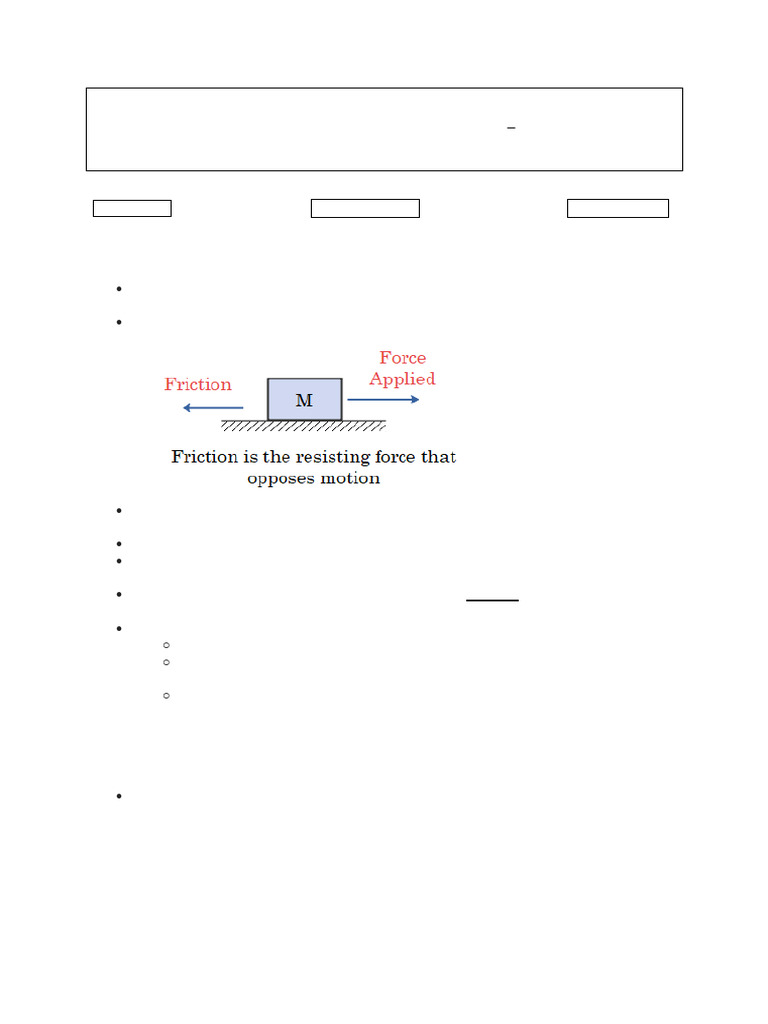 Friction

Force Applied

M

Friction is the resisting force that opposes motion