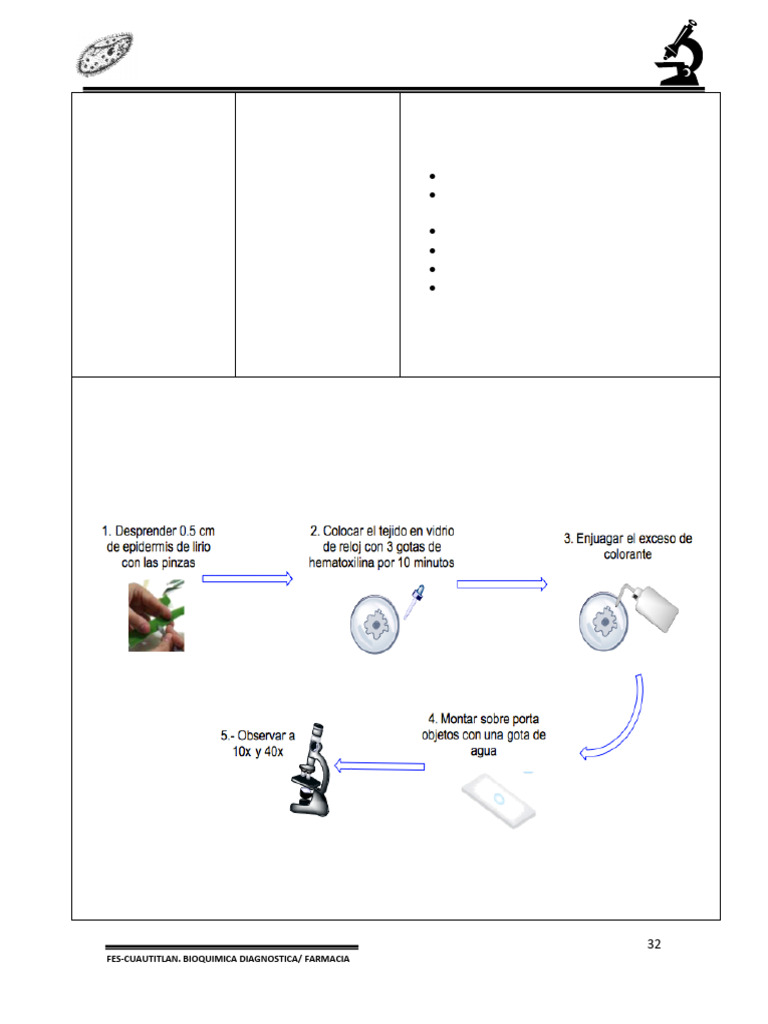 1. Desprender 0.5 cm de epidermis de lirio con las pinzas

2. Colocar el tejido en vidrio de reloj con 3 gotas de hematoxilina por 10 minutos

3. Enjuagar el exceso de colorante

4. Montar sobre porta objetos con una gota de agua

5.- Observar a 10x y 40x

32

FES-CUAUTITLAN. BIOQUIMICA DIAGNOSTICA/ FARMACIA