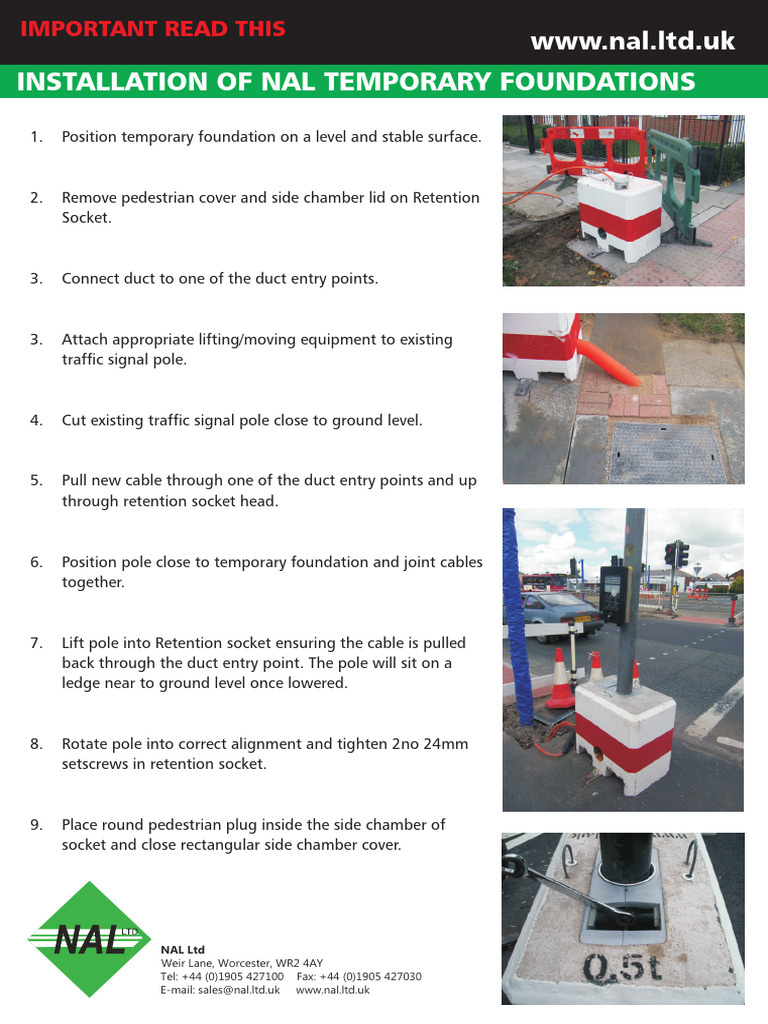 IMPORTANT READ THIS

www.nal.ltd.uk

INSTALLATION OF NAL TEMPORARY FOUNDATIONS

1. Position temporary foundation on a level and stable surface.

2. Remove pedestrian cover and side chamber lid on Retention Socket.

3. Connect duct to one of the duct entry points.

3. Attach appropriate lifting/moving equipment to existing traffic signal pole.

4. Cut existing traffic signal pole close to ground level.

5. Pull new cable through one of the duct entry points and up through retention socket head.

6. Position pole close to temporary foundation and joint cables together.

7. Lift pole into Retention socket ensuring the cable is pulled back through the duct entry point. The pole will sit on a ledge near to ground level once lowered.

8. Rotate pole into correct alignment and tighten 2no 24mm setscrews in retention socket.

9. Place round pedestrian plug inside the side chamber of socket and close rectangular side chamber cover.

0.5t

NAL LTD

NAL Ltd
Weir Lane, Worcester, WR2 4AY
Tel: +44 (0)1905 427100 Fax: +44 (0)1905 427030
E-mail: sales@nal.ltd.uk www.nal.ltd.uk