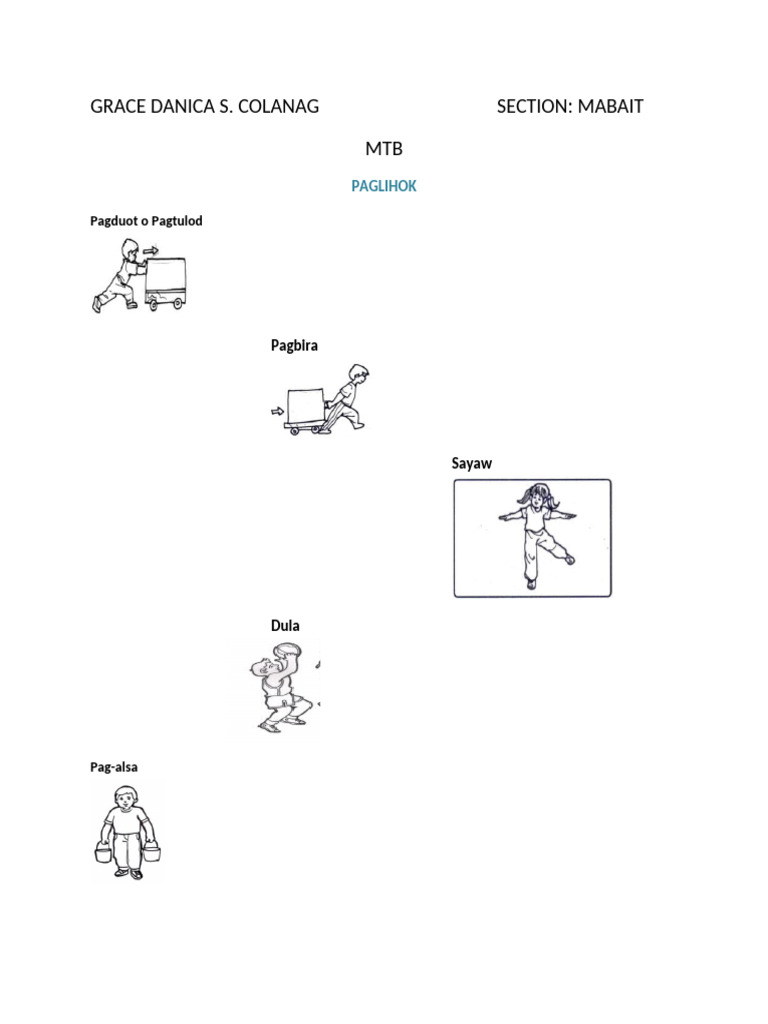 GRACE DANICA S. COLANAG SECTION: MABAIT

MTB

PAGLIHOK

Pagduot o Pagtulod

Pagbira

Sayaw

Dula

Pag-alsa