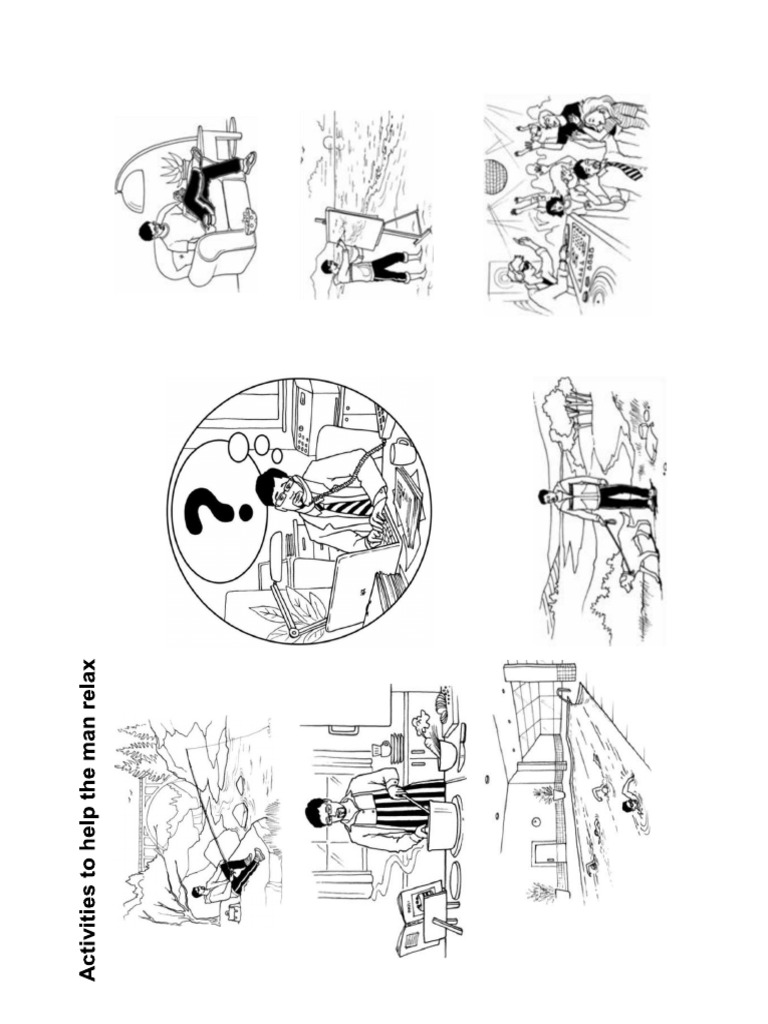 Activities to help the man relax

?