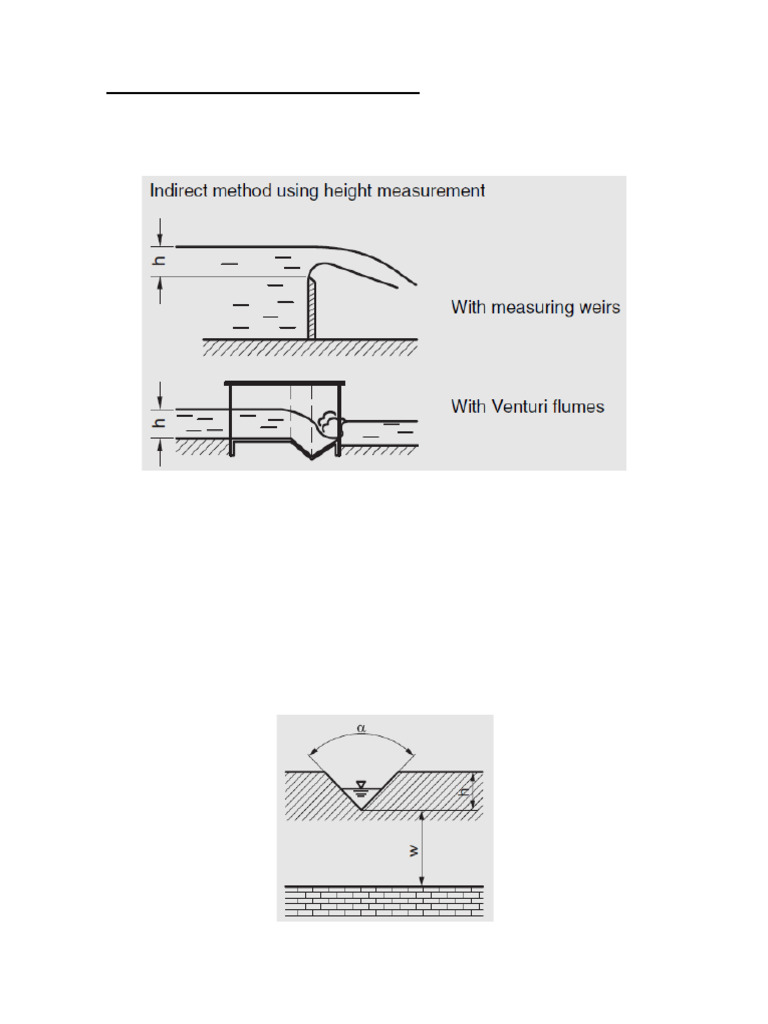 Indirect method using height measurement

h

With measuring weirs

h

With Venturi flumes

$\alpha$

h

w