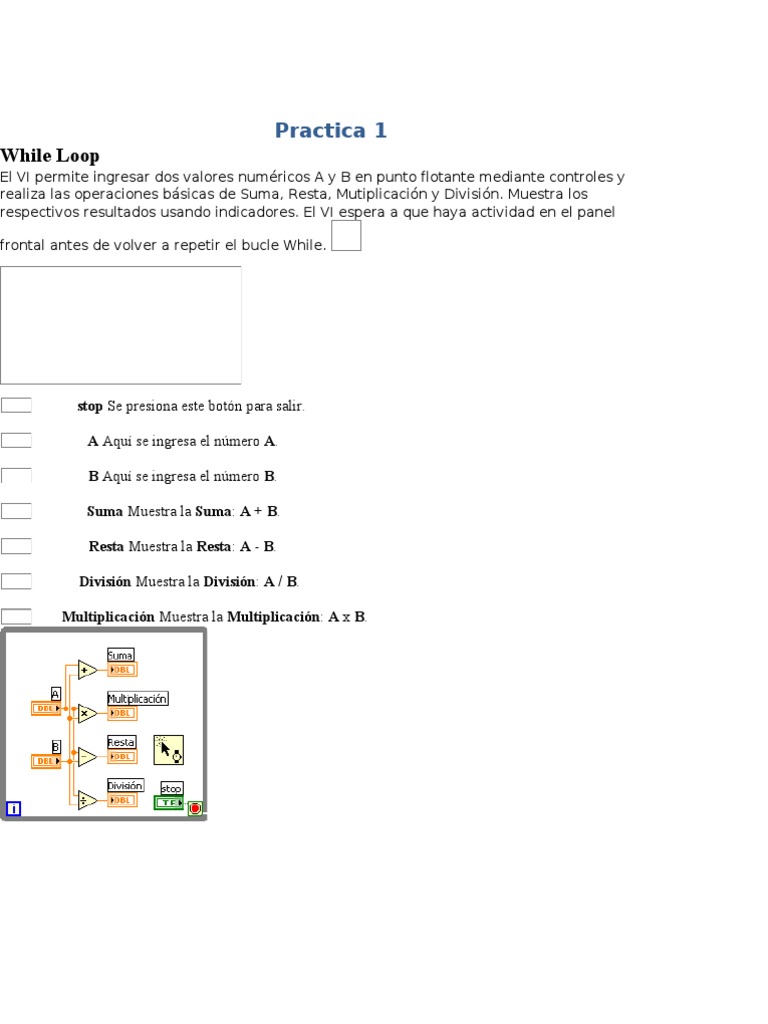 Practica 1

While Loop

El VI permite ingresar dos valores numéricos A y B en punto flotante mediante controles y realiza las operaciones básicas de Suma, Resta, Mutiplicación y División. Muestra los respectivos resultados usando indicadores. El VI espera a que haya actividad en el panel frontal antes de volver a repetir el bucle While.

stop Se presiona este botón para salir.

A Aquí se ingresa el número A.

B Aquí se ingresa el número B.

Suma Muestra la Suma: A + B.

Resta Muestra la Resta: A - B.

División Muestra la División: A / B.

Multiplicación Muestra la Multiplicación: A x B.

Suma
DBL
A
DBL
Multiplicación
DBL
B
DBL
Resta
DBL
División
DBL
stop
TF
i