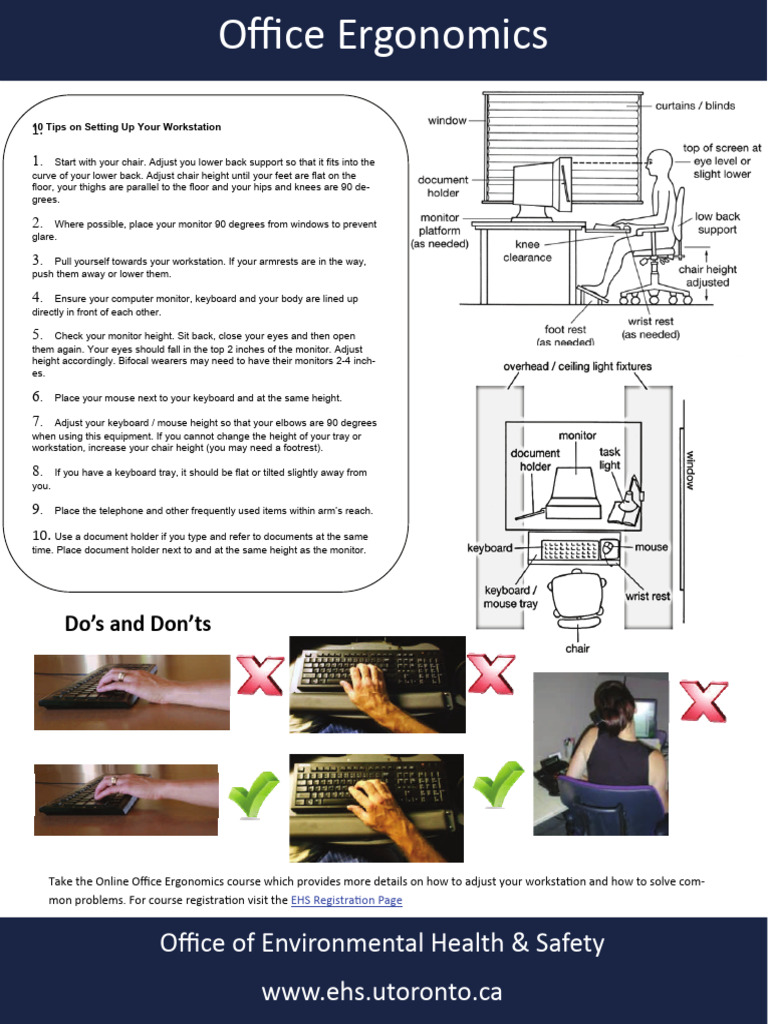 Office Ergonomics

10 Tips on Setting Up Your Workstation

1. Start with your chair. Adjust you lower back support so that it fits into the curve of your lower back. Adjust chair height until your feet are flat on the floor, your thighs are parallel to the floor and your hips and knees are 90 degrees.

2. Where possible, place your monitor 90 degrees from windows to prevent glare.

3. Pull yourself towards your workstation. If your armrests are in the way, push them away or lower them.

4. Ensure your computer monitor, keyboard and your body are lined up directly in front of each other.

5. Check your monitor height. Sit back, close your eyes and then open them again. Your eyes should fall in the top 2 inches of the monitor. Adjust height accordingly. Bifocal wearers may need to have their monitors 2-4 inches.

6. Place your mouse next to your keyboard and at the same height.

7. Adjust your keyboard / mouse height so that your elbows are 90 degrees when using this equipment. If you cannot change the height of your tray or workstation, increase your chair height (you may need a footrest).

8. If you have a keyboard tray, it should be flat or tilted slightly away from you.

9. Place the telephone and other frequently used items within arm's reach.

10. Use a document holder if you type and refer to documents at the same time. Place document holder next to and at the same height as the monitor.

window
curtains / blinds
top of screen at eye level or slight lower
document holder
monitor platform (as needed)
knee clearance
low back support
chair height adjusted
foot rest (as needed)
wrist rest (as needed)

overhead / ceiling light fixtures
monitor
document holder
task light
window
keyboard
mouse
keyboard / mouse tray
wrist rest
chair

Do's and Don'ts

Take the Online Office Ergonomics course which provides more details on how to adjust your workstation and how to solve common problems. For course registration visit the EHS Registration Page

Office of Environmental Health & Safety

www.ehs.utoronto.ca