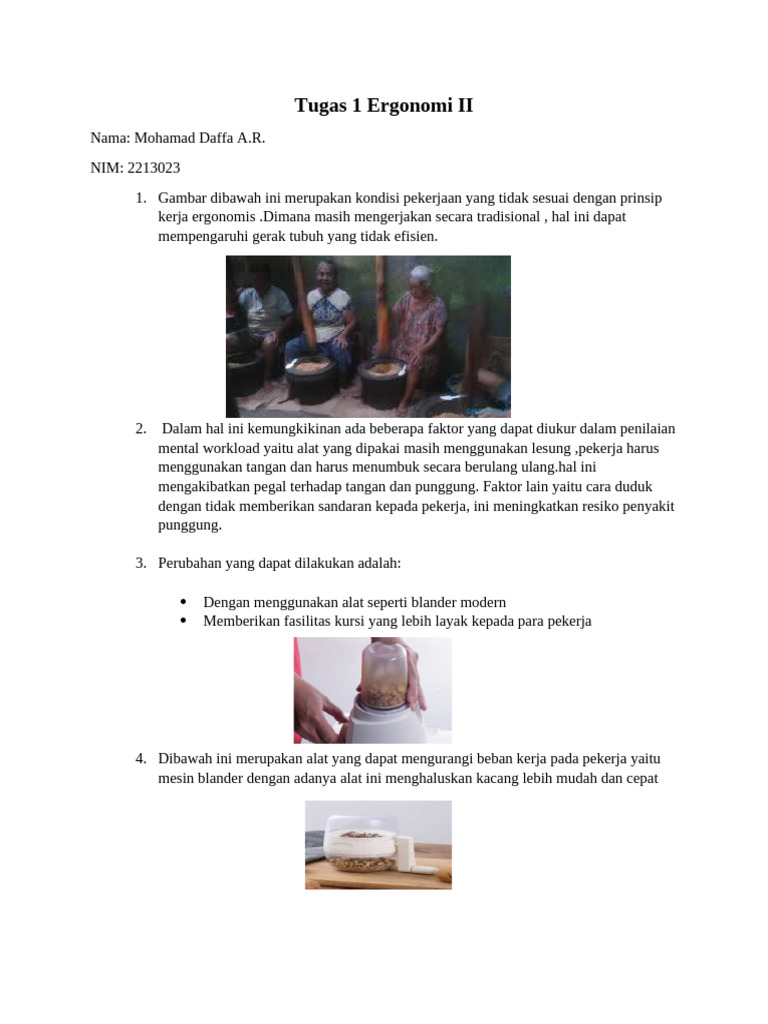 Tugas 1 Ergonomi II

Nama: Mohamad Daffa A.R.

NIM: 2213023

1. Gambar dibawah ini merupakan kondisi pekerjaan yang tidak sesuai dengan prinsip kerja ergonomis .Dimana masih mengerjakan secara tradisional , hal ini dapat mempengaruhi gerak tubuh yang tidak efisien.

2. Dalam hal ini kemungkikinan ada beberapa faktor yang dapat diukur dalam penilaian mental workload yaitu alat yang dipakai masih menggunakan lesung ,pekerja harus menggunakan tangan dan harus menumbuk secara berulang ulang.hal ini mengakibatkan pegal terhadap tangan dan punggung. Faktor lain yaitu cara duduk dengan tidak memberikan sandaran kepada pekerja, ini meningkatkan resiko penyakit punggung.

3. Perubahan yang dapat dilakukan adalah:

• Dengan menggunakan alat seperti blander modern
• Memberikan fasilitas kursi yang lebih layak kepada para pekerja

4. Dibawah ini merupakan alat yang dapat mengurangi beban kerja pada pekerja yaitu mesin blander dengan adanya alat ini menghaluskan kacang lebih mudah dan cepat