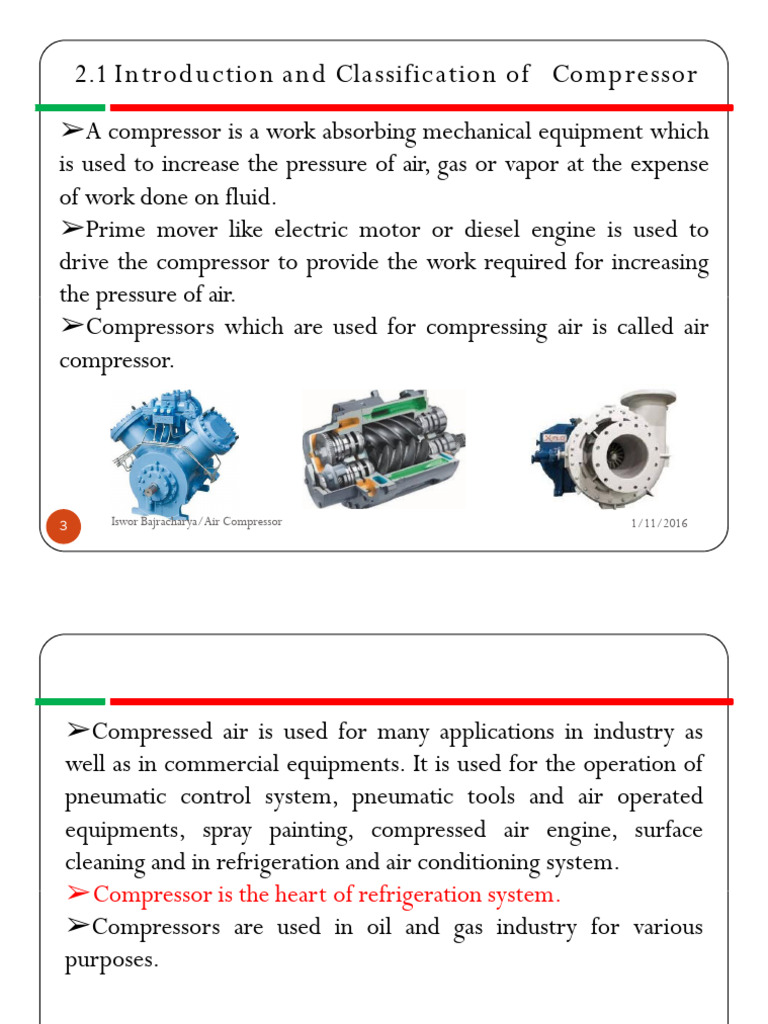 2.1 Introduction and Classification of Compressor

➢A compressor is a work absorbing mechanical equipment which is used to increase the pressure of air, gas or vapor at the expense of work done on fluid.

➢Prime mover like electric motor or diesel engine is used to drive the compressor to provide the work required for increasing the pressure of air.

➢Compressors which are used for compressing air is called air compressor.

3

Iswor Bajracharya/Air Compressor

1/11/2016

➢Compressed air is used for many applications in industry as well as in commercial equipments. It is used for the operation of pneumatic control system, pneumatic tools and air operated equipments, spray painting, compressed air engine, surface cleaning and in refrigeration and air conditioning system.

➢Compressor is the heart of refrigeration system.

➢Compressors are used in oil and gas industry for various purposes.