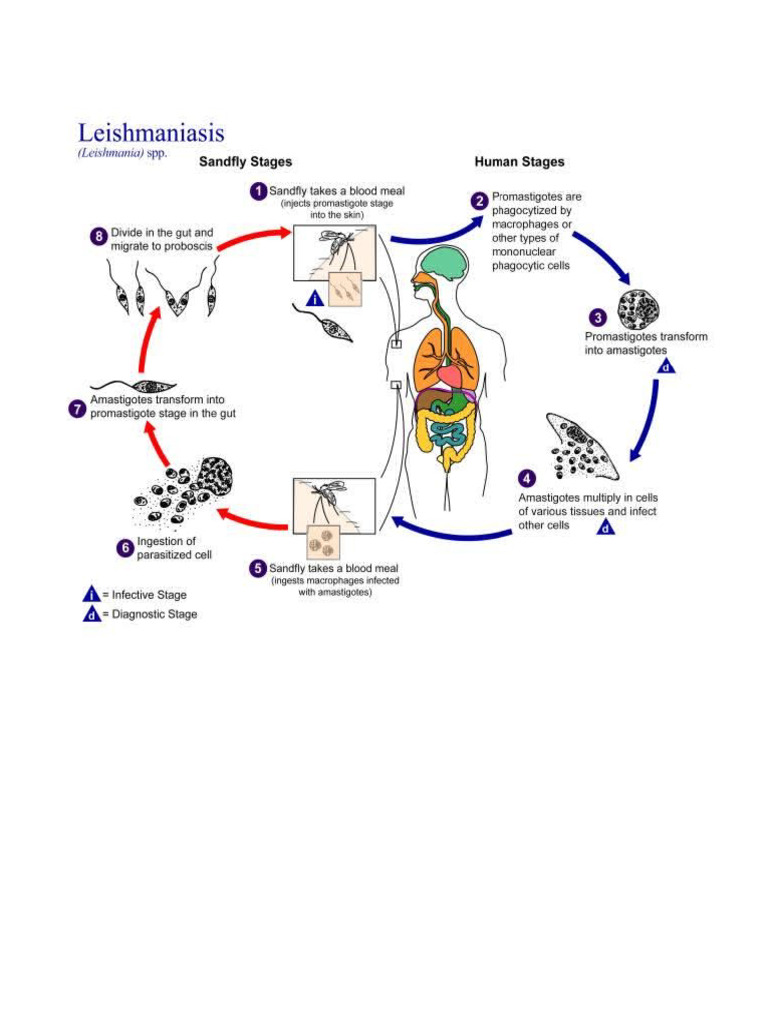 Leishmaniasis
(Leishmania) spp.

Sandfly Stages

Human Stages

1 Sandfly takes a blood meal (injects promastigote stage into the skin)

i

2 Promastigotes are phagocytized by macrophages or other types of mononuclear phagocytic cells

3 Promastigotes transform into amastigotes

d

4 Amastigotes multiply in cells of various tissues and infect other cells

d

5 Sandfly takes a blood meal (ingests macrophages infected with amastigotes)

6 Ingestion of parasitized cell

7 Amastigotes transform into promastigote stage in the gut

8 Divide in the gut and migrate to proboscis

i = Infective Stage
d = Diagnostic Stage