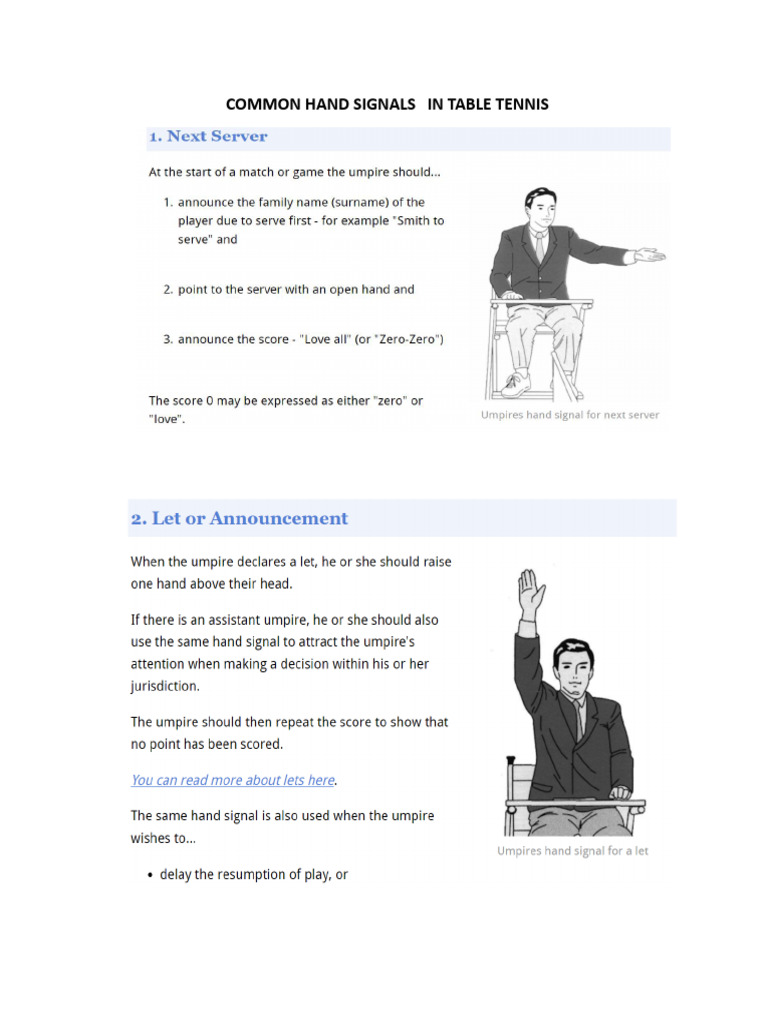 COMMON HAND SIGNALS IN TABLE TENNIS

1. Next Server

At the start of a match or game the umpire should...

1. announce the family name (surname) of the player due to serve first - for example "Smith to serve" and

2. point to the server with an open hand and

3. announce the score - "Love all" (or "Zero-Zero")

The score 0 may be expressed as either "zero" or "love".

Umpires hand signal for next server

2. Let or Announcement

When the umpire declares a let, he or she should raise one hand above their head.

If there is an assistant umpire, he or she should also use the same hand signal to attract the umpire's attention when making a decision within his or her jurisdiction.

The umpire should then repeat the score to show that no point has been scored.

You can read more about lets here.

The same hand signal is also used when the umpire wishes to...

• delay the resumption of play, or

Umpires hand signal for a let