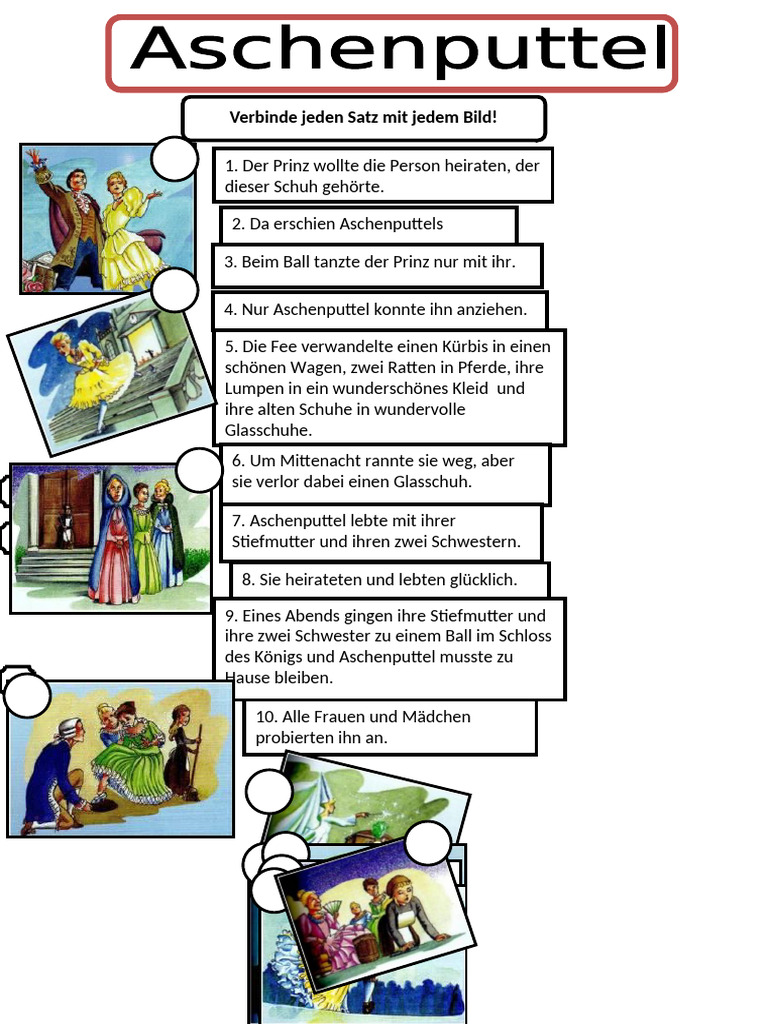 Aschenputtel

Verbinde jeden Satz mit jedem Bild!

1. Der Prinz wollte die Person heiraten, der dieser Schuh gehörte.

2. Da erschien Aschenputtels

3. Beim Ball tanzte der Prinz nur mit ihr.

4. Nur Aschenputtel konnte ihn anziehen.

5. Die Fee verwandelte einen Kürbis in einen schönen Wagen, zwei Ratten in Pferde, ihre Lumpen in ein wunderschönes Kleid und ihre alten Schuhe in wundervolle Glasschuhe.

6. Um Mittenacht rannte sie weg, aber sie verlor dabei einen Glasschuh.

7. Aschenputtel lebte mit ihrer Stiefmutter und ihren zwei Schwestern.

8. Sie heirateten und lebten glücklich.

9. Eines Abends gingen ihre Stiefmutter und ihre zwei Schwester zu einem Ball im Schloss des Königs und Aschenputtel musste zu Hause bleiben.

10. Alle Frauen und Mädchen probierten ihn an.