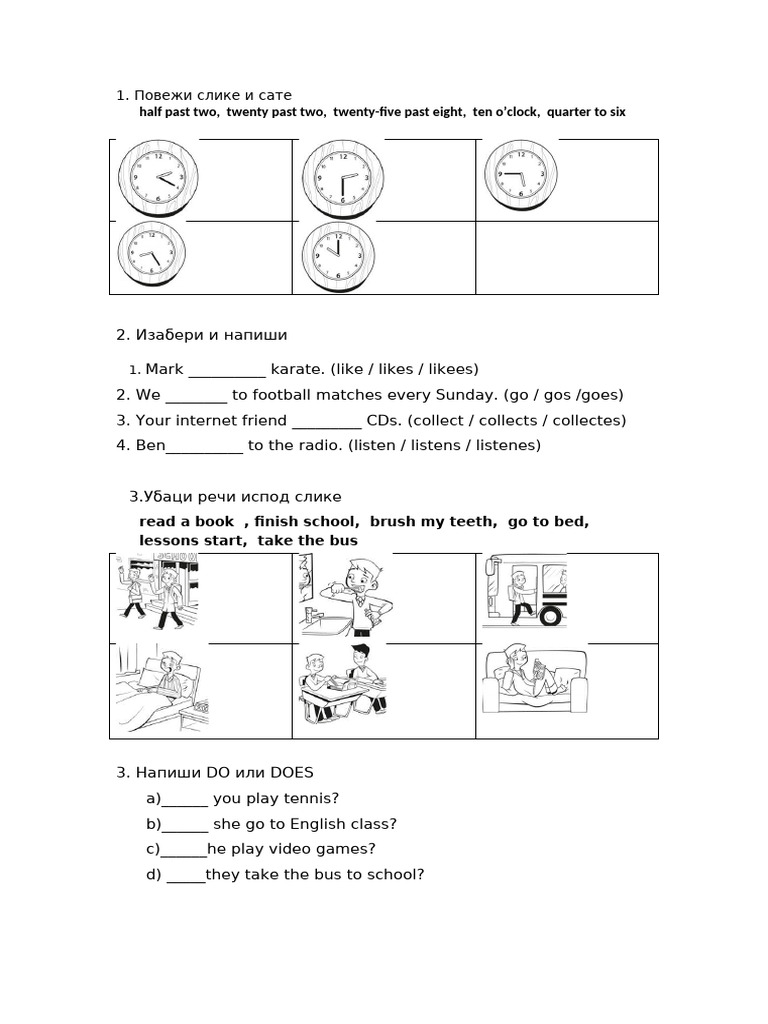 1. Повежи слике и сате
half past two, twenty past two, twenty-five past eight, ten o'clock, quarter to six

2. Изабери и напиши

1. Mark __________ karate. (like / likes / likees)
2. We ________ to football matches every Sunday. (go / gos /goes)
3. Your internet friend _________ CDs. (collect / collects / collectes)
4. Ben__________ to the radio. (listen / listens / listenes)

3.Убаци речи испод слике
read a book , finish school, brush my teeth, go to bed, lessons start, take the bus

3. Напиши DO или DOES
a)______ you play tennis?
b)______ she go to English class?
c)______he play video games?
d) _____they take the bus to school?