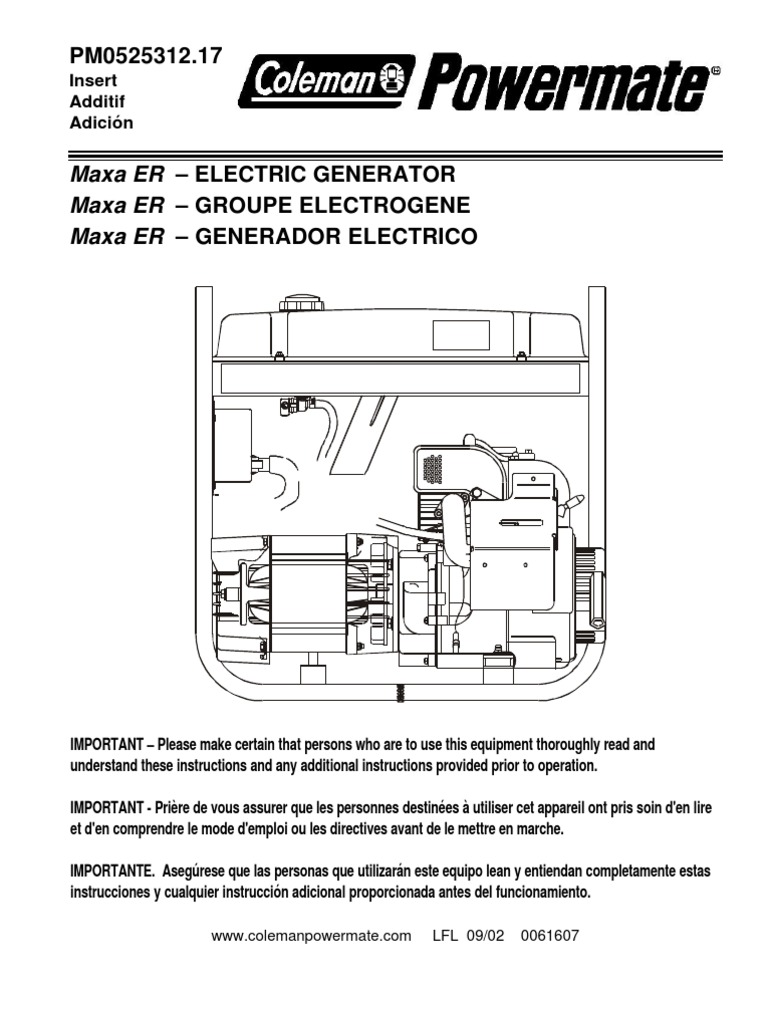 PM0525312.17
Insert
Additif
Adición

Coleman Powermate

Maxa ER – ELECTRIC GENERATOR
Maxa ER – GROUPE ELECTROGENE
Maxa ER – GENERADOR ELECTRICO

IMPORTANT – Please make certain that persons who are to use this equipment thoroughly read and understand these instructions and any additional instructions provided prior to operation.

IMPORTANT - Prière de vous assurer que les personnes destinées à utiliser cet appareil ont pris soin d'en lire et d'en comprendre le mode d'emploi ou les directives avant de le mettre en marche.

IMPORTANTE. Asegúrese que las personas que utilizarán este equipo lean y entiendan completamente estas instrucciones y cualquier instrucción adicional proporcionada antes del funcionamiento.

www.colemanpowermate.com LFL 09/02 0061607