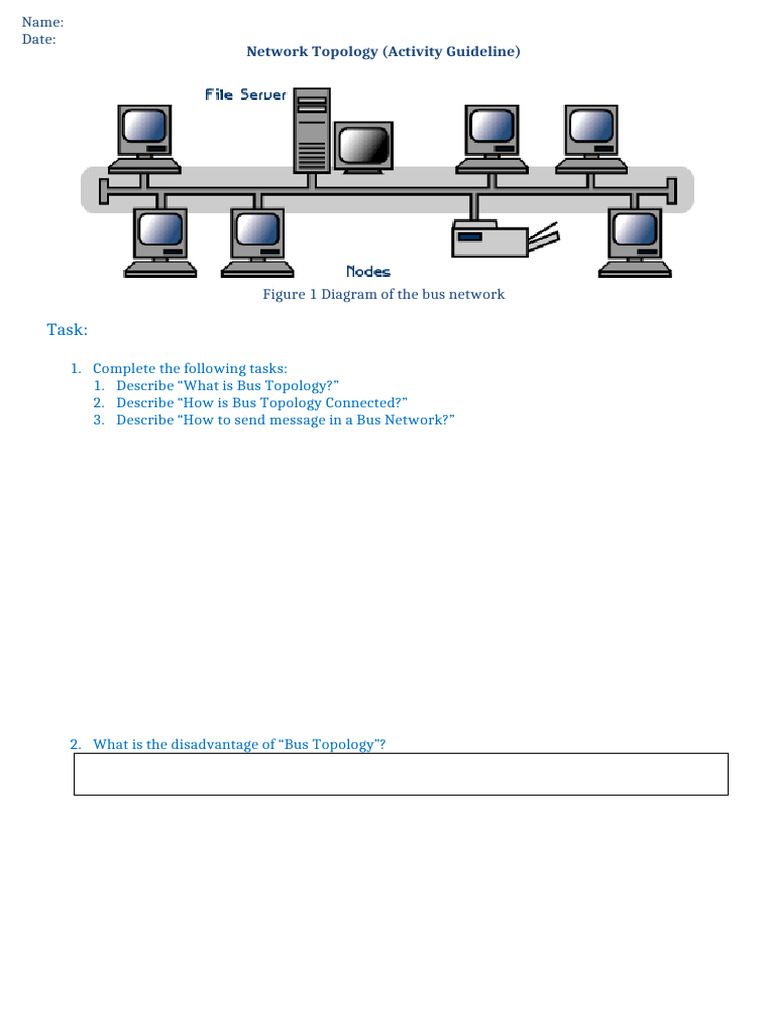 Name:
Date:

Network Topology (Activity Guideline)

File Server

Nodes

Figure 1 Diagram of the bus network

Task:

1. Complete the following tasks:
1. Describe “What is Bus Topology?”
2. Describe “How is Bus Topology Connected?”
3. Describe “How to send message in a Bus Network?”

2. What is the disadvantage of “Bus Topology”?