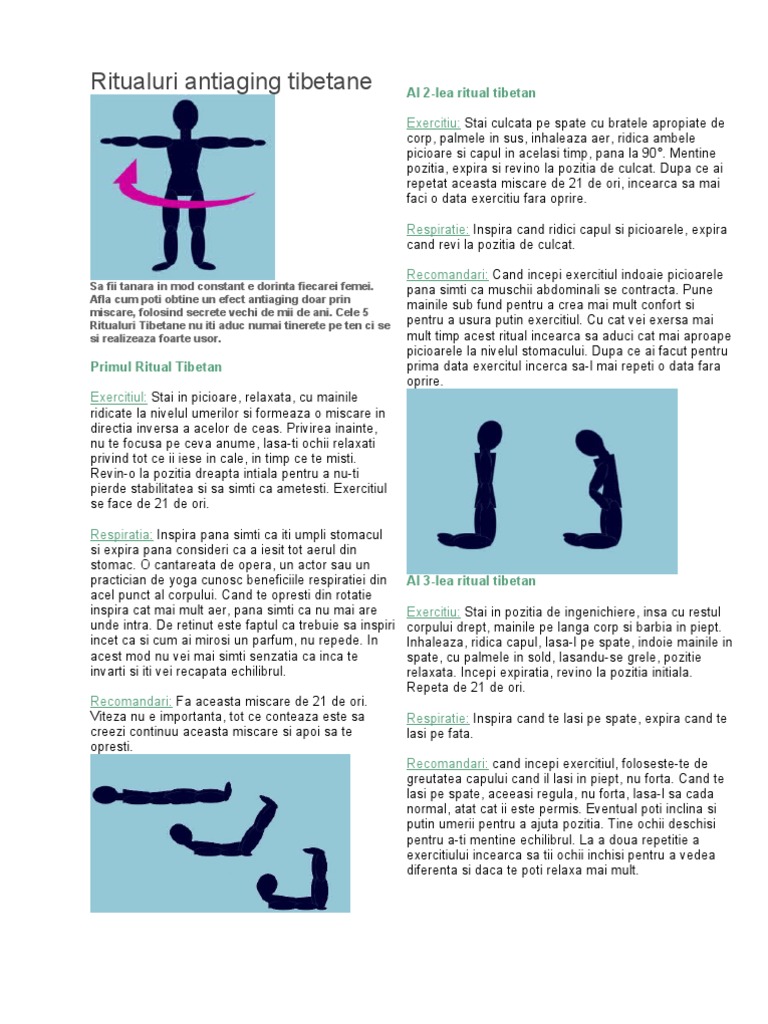 Ritualuri antiaging tibetane

Sa fii tanara in mod constant e dorinta fiecarei femei. Afla cum poti obtine un efect antiaging doar prin miscare, folosind secrete vechi de mii de ani. Cele 5 Ritualuri Tibetane nu iti aduc numai tinerete pe ten ci se si realizeaza foarte usor.

Primul Ritual Tibetan

Exercitiul: Stai in picioare, relaxata, cu mainile ridicate la nivelul umerilor si formeaza o miscare in directia inversa a acelor de ceas. Privirea inainte, nu te focusa pe ceva anume, lasa-ti ochii relaxati privind tot ce ii iese in cale, in timp ce te misti. Revin-o la pozitia dreapta intiala pentru a nu-ti pierde stabilitatea si sa simti ca ametesti. Exercitiul se face de 21 de ori.

Respiratia: Inspira pana simti ca iti umpli stomacul si expira pana consideri ca a iesit tot aerul din stomac. O cantareata de opera, un actor sau un practician de yoga cunosc beneficiile respiratiei din acel punct al corpului. Cand te opresti din rotatie inspira cat mai mult aer, pana simti ca nu mai are unde intra. De retinut este faptul ca trebuie sa inspiri incet ca si cum ai mirosi un parfum, nu repede. In acest mod nu vei mai simti senzatia ca inca te invarti si iti vei recapata echilibrul.

Recomandari: Fa aceasta miscare de 21 de ori. Viteza nu e importanta, tot ce conteaza este sa creezi continuu aceasta miscare si apoi sa te opresti.

Al 2-lea ritual tibetan

Exercitiu: Stai culcata pe spate cu bratele apropiate de corp, palmele in sus, inhaleaza aer, ridica ambele picioare si capul in acelasi timp, pana la 90°. Mentine pozitia, expira si revino la pozitia de culcat. Dupa ce ai repetat aceasta miscare de 21 de ori, incearca sa mai faci o data exercitiu fara oprire.

Respiratie: Inspira cand ridici capul si picioarele, expira cand revi la pozitia de culcat.

Recomandari: Cand incepi exercitiul indoaie picioarele pana simti ca muschii abdominali se contracta. Pune mainile sub fund pentru a crea mai mult confort si pentru a usura putin exercitiul. Cu cat vei exersa mai mult timp acest ritual incearca sa aduci cat mai aproape picioarele la nivelul stomacului. Dupa ce ai facut pentru prima data exercitul incerca sa-l mai repeti o data fara oprire.

Al 3-lea ritual tibetan

Exercitiu: Stai in pozitia de ingenichiere, insa cu restul corpului drept, mainile pe langa corp si barbia in piept. Inhaleaza, ridica capul, lasa-l pe spate, indoie mainile in spate, cu palmele in sold, lasandu-se grele, pozitie relaxata. Incepi expiratia, revino la pozitia initiala. Repeta de 21 de ori.

Respiratie: Inspira cand te lasi pe spate, expira cand te lasi pe fata.

Recomandari: cand incepi exercitiul, foloseste-te de greutatea capului cand il lasi in piept, nu forta. Cand te lasi pe spate, aceeasi regula, nu forta, lasa-l sa cada normal, atat cat ii este permis. Eventual poti inclina si putin umerii pentru a ajuta pozitia. Tine ochii deschisi pentru a-ti mentine echilibrul. La a doua repetitie a exercitiului incearca sa tii ochii inchisi pentru a vedea diferenta si daca te poti relaxa mai mult.