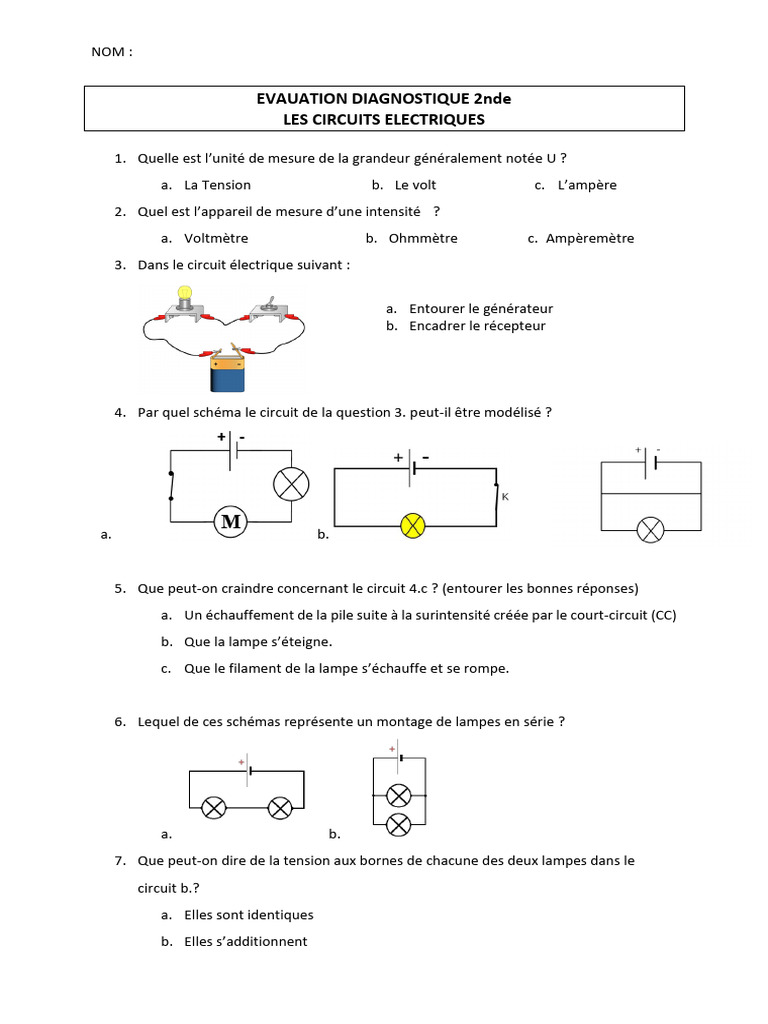 NOM :

EVAUATION DIAGNOSTIQUE 2nde
LES CIRCUITS ELECTRIQUES

1. Quelle est l'unité de mesure de la grandeur généralement notée U ?

a. La Tension b. Le volt c. L'ampère

2. Quel est l'appareil de mesure d'une intensité ?

a. Voltmètre b. Ohmmètre c. Ampèremètre

3. Dans le circuit électrique suivant :

a. Entourer le générateur
b. Encadrer le récepteur

4. Par quel schéma le circuit de la question 3. peut-il être modélisé ?

+ -
M
a.
+ -
K
b.
+ -

5. Que peut-on craindre concernant le circuit 4.c ? (entourer les bonnes réponses)

a. Un échauffement de la pile suite à la surintensité créée par le court-circuit (CC)

b. Que la lampe s'éteigne.

c. Que le filament de la lampe s'échauffe et se rompe.

6. Lequel de ces schémas représente un montage de lampes en série ?

+
a.
+
b.

7. Que peut-on dire de la tension aux bornes de chacune des deux lampes dans le circuit b.?

a. Elles sont identiques

b. Elles s'additionnent