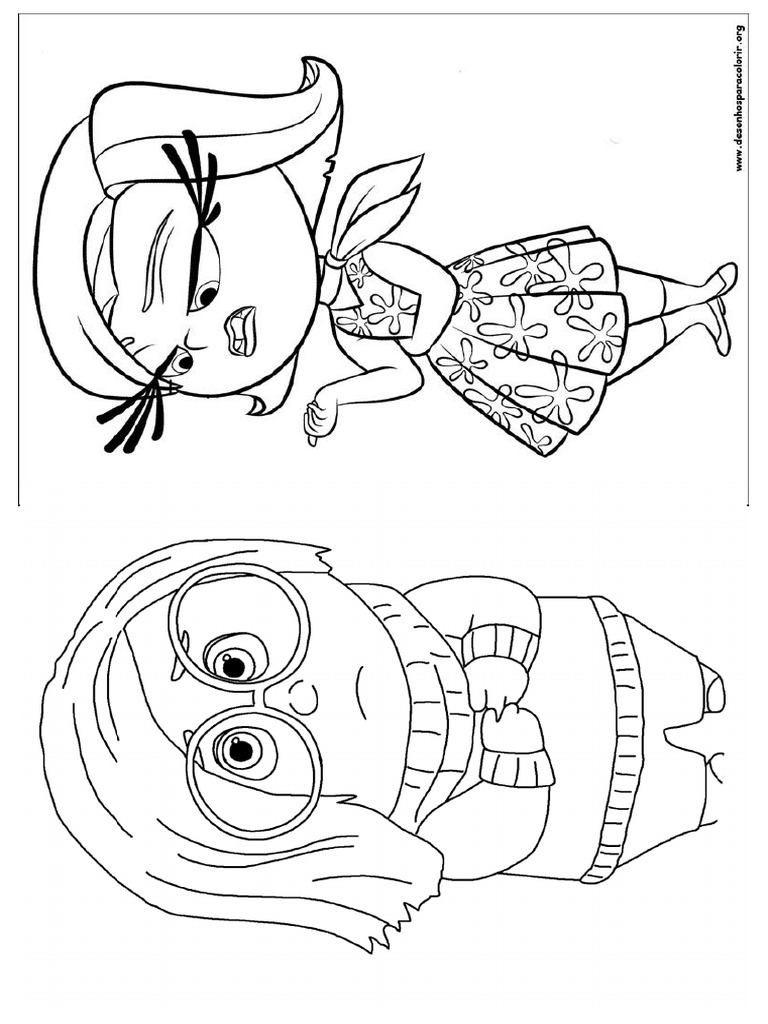 www.desenhosparacolorir.org