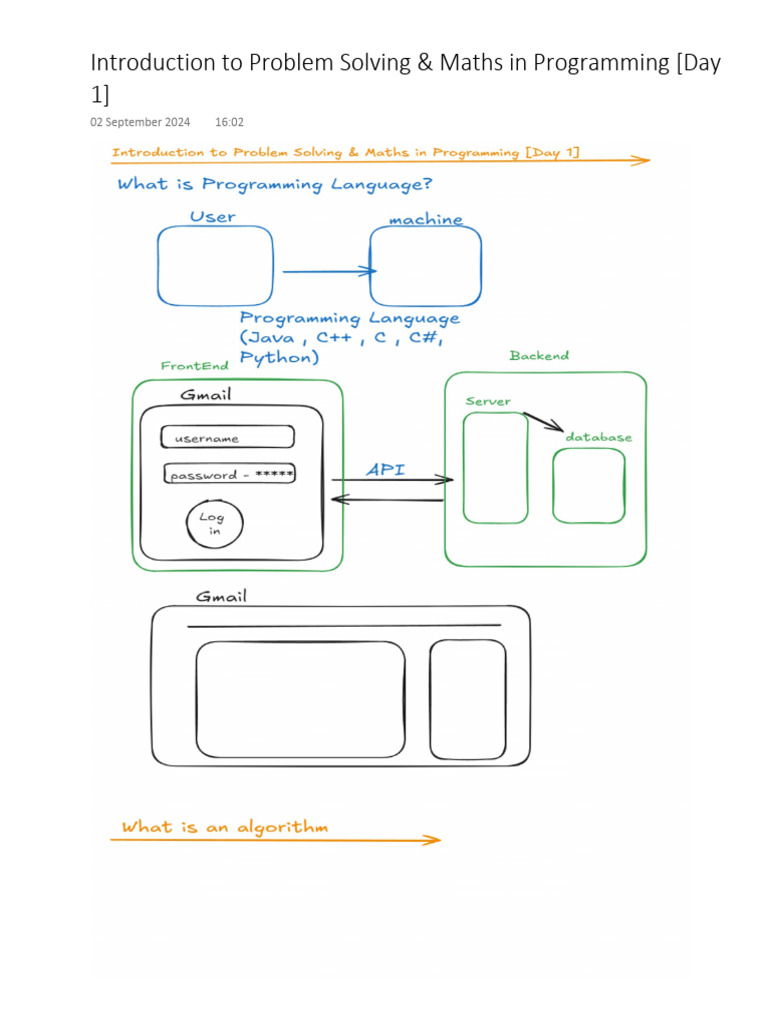 Introduction to Problem Solving & Maths in Programming [Day 1]

02 September 2024 16:02

Introduction to Problem Solving & Maths in Programming [Day 1]

What is Programming Language?

User

machine

Programming Language (Java , C++ , C , C#, Python)

FrontEnd

Gmail

username

password - *****

Log in

API

Backend

Server

database

Gmail

What is an algorithm