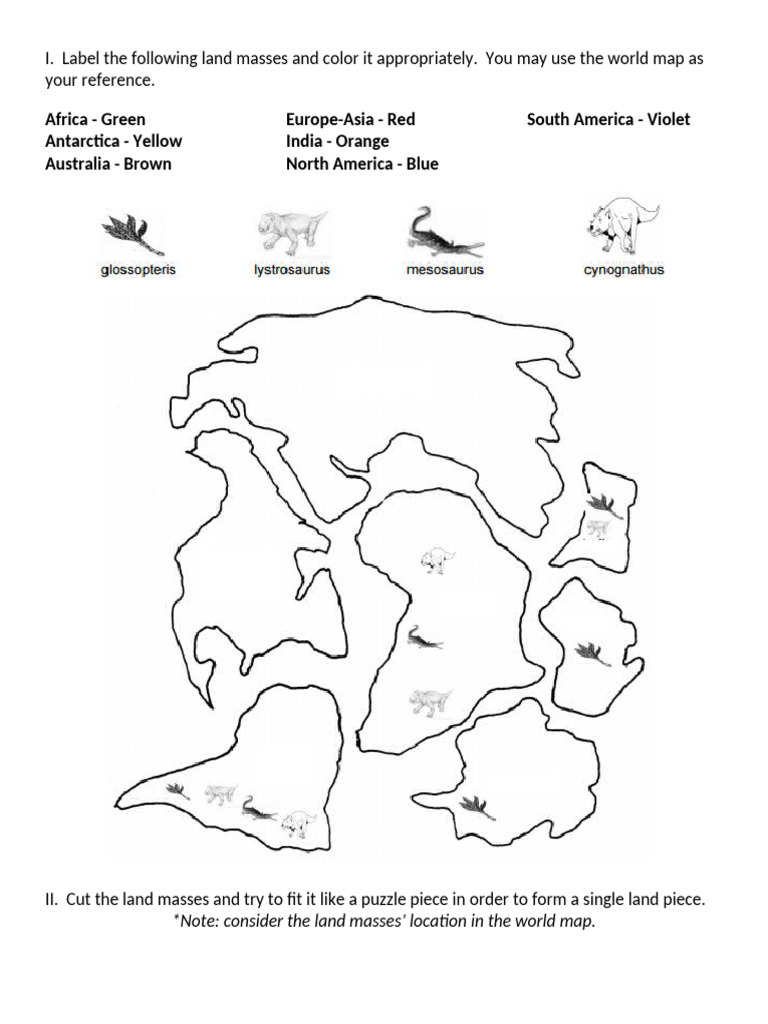 I. Label the following land masses and color it appropriately. You may use the world map as your reference.

Africa - Green
Antarctica - Yellow
Australia - Brown

Europe-Asia - Red
India - Orange
North America - Blue

South America - Violet

glossopteris lystrosaurus mesosaurus cynognathus

II. Cut the land masses and try to fit it like a puzzle piece in order to form a single land piece.
*Note: consider the land masses' location in the world map.