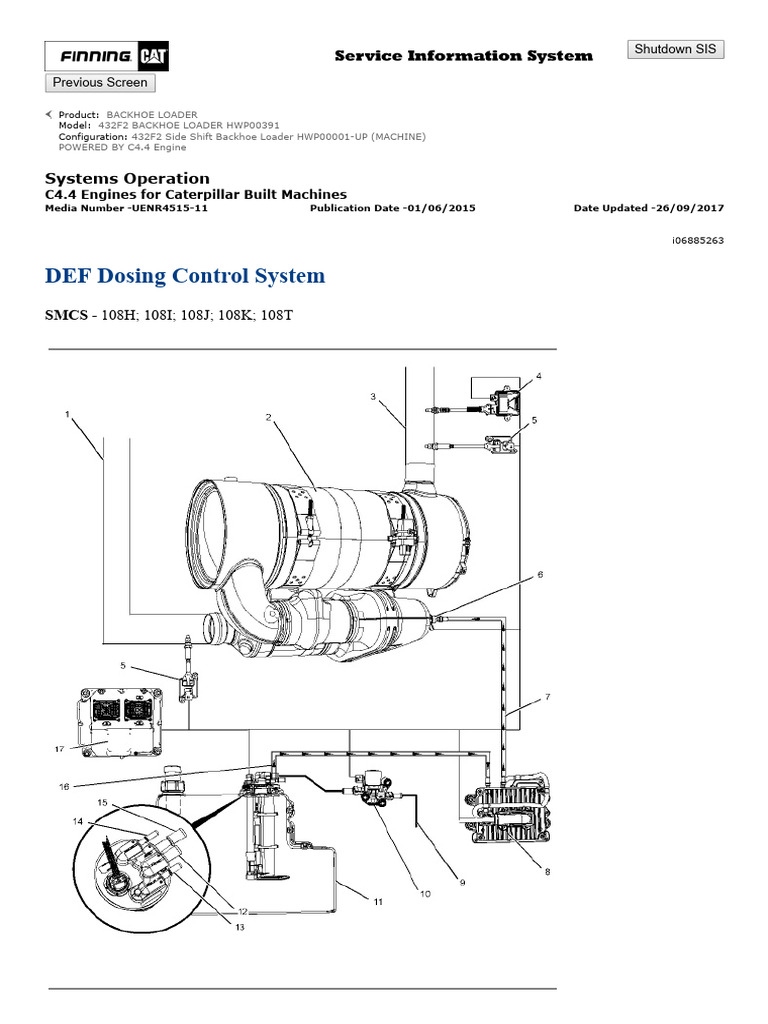 FINNING CAT

Service Information System

Shutdown SIS

Previous Screen

Product: BACKHOE LOADER
Model: 432F2 BACKHOE LOADER HWP00391
Configuration: 432F2 Side Shift Backhoe Loader HWP00001-UP (MACHINE) POWERED BY C4.4 Engine

Systems Operation
C4.4 Engines for Caterpillar Built Machines
Media Number -UENR4515-11 Publication Date -01/06/2015 Date Updated -26/09/2017

i06885263

DEF Dosing Control System

SMCS - 108H; 108I; 108J; 108K; 108T

1 2 3 4 5 6 5 7 17 16 15 14 12 13 11 10 9 8