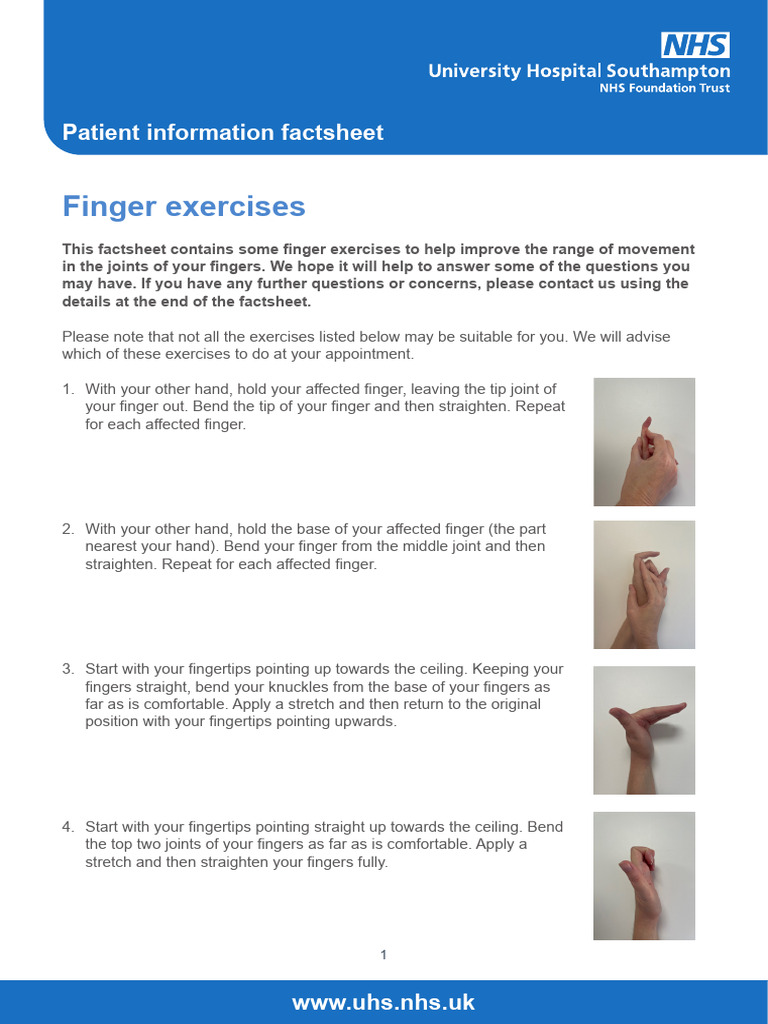 NHS
University Hospital Southampton
NHS Foundation Trust

Patient information factsheet

Finger exercises

This factsheet contains some finger exercises to help improve the range of movement in the joints of your fingers. We hope it will help to answer some of the questions you may have. If you have any further questions or concerns, please contact us using the details at the end of the factsheet.

Please note that not all the exercises listed below may be suitable for you. We will advise which of these exercises to do at your appointment.

1. With your other hand, hold your affected finger, leaving the tip joint of your finger out. Bend the tip of your finger and then straighten. Repeat for each affected finger.

2. With your other hand, hold the base of your affected finger (the part nearest your hand). Bend your finger from the middle joint and then straighten. Repeat for each affected finger.

3. Start with your fingertips pointing up towards the ceiling. Keeping your fingers straight, bend your knuckles from the base of your fingers as far as is comfortable. Apply a stretch and then return to the original position with your fingertips pointing upwards.

4. Start with your fingertips pointing straight up towards the ceiling. Bend the top two joints of your fingers as far as is comfortable. Apply a stretch and then straighten your fingers fully.

1

www.uhs.nhs.uk