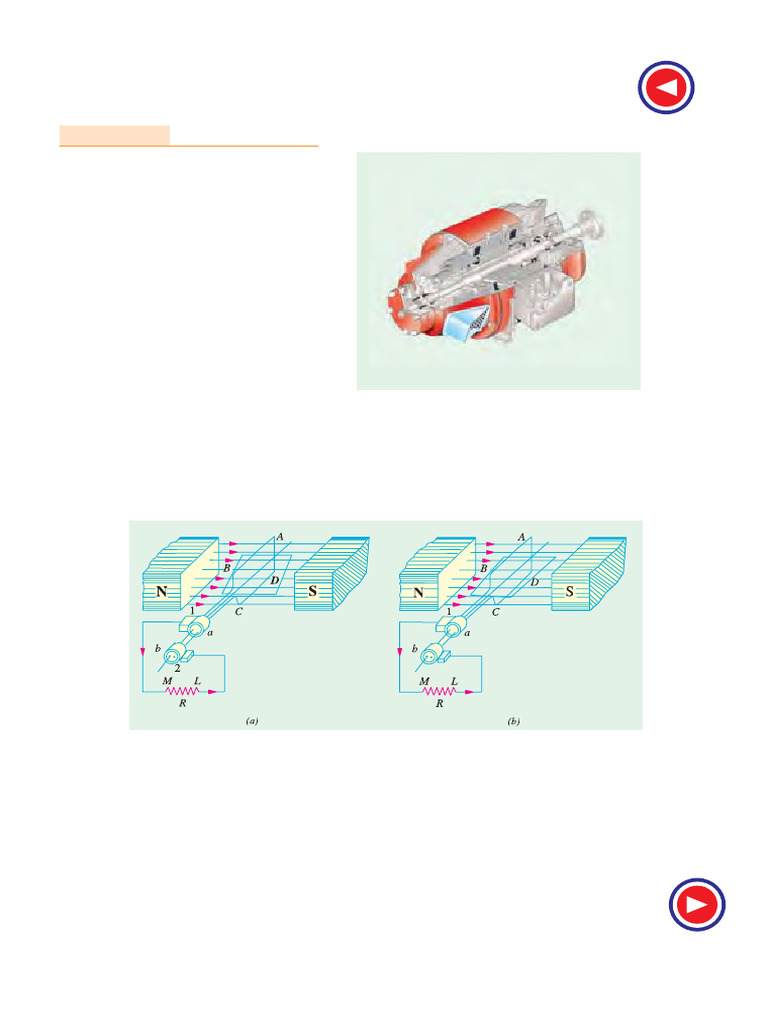 A
B
D
N
S
1
C
a
b
2
M
L
R
(a)

A
B
D
N
S
1
C
a
b
M
L
R
(b)