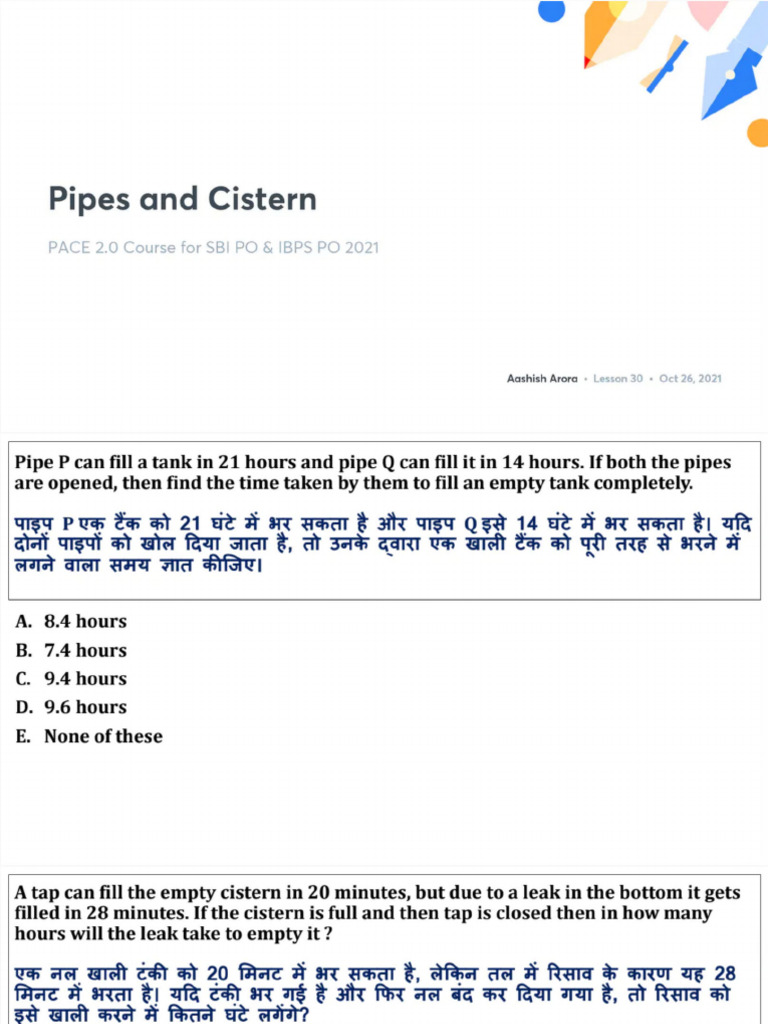 Pipes and Cistern

PACE 2.0 Course for SBI PO & IBPS PO 2021

Aashish Arora • Lesson 30 • Oct 26, 2021

Pipe P can fill a tank in 21 hours and pipe Q can fill it in 14 hours. If both the pipes are opened, then find the time taken by them to fill an empty tank completely.

पाइप P एक टैंक को 21 घंटे में भर सकता है और पाइप Q इसे 14 घंटे में भर सकता है। यदि दोनों पाइपों को खोल दिया जाता है, तो उनके द्वारा एक खाली टैंक को पूरी तरह से भरने में लगने वाला समय ज्ञात कीजिए।

A. 8.4 hours
B. 7.4 hours
C. 9.4 hours
D. 9.6 hours
E. None of these

A tap can fill the empty cistern in 20 minutes, but due to a leak in the bottom it gets filled in 28 minutes. If the cistern is full and then tap is closed then in how many hours will the leak take to empty it ?

एक नल खाली टंकी को 20 मिनट में भर सकता है, लेकिन तल में रिसाव के कारण यह 28 मिनट में भरता है। यदि टंकी भर गई है और फिर नल बंद कर दिया गया है, तो रिसाव को इसे खाली करने में कितने घंटे लगेंगे?