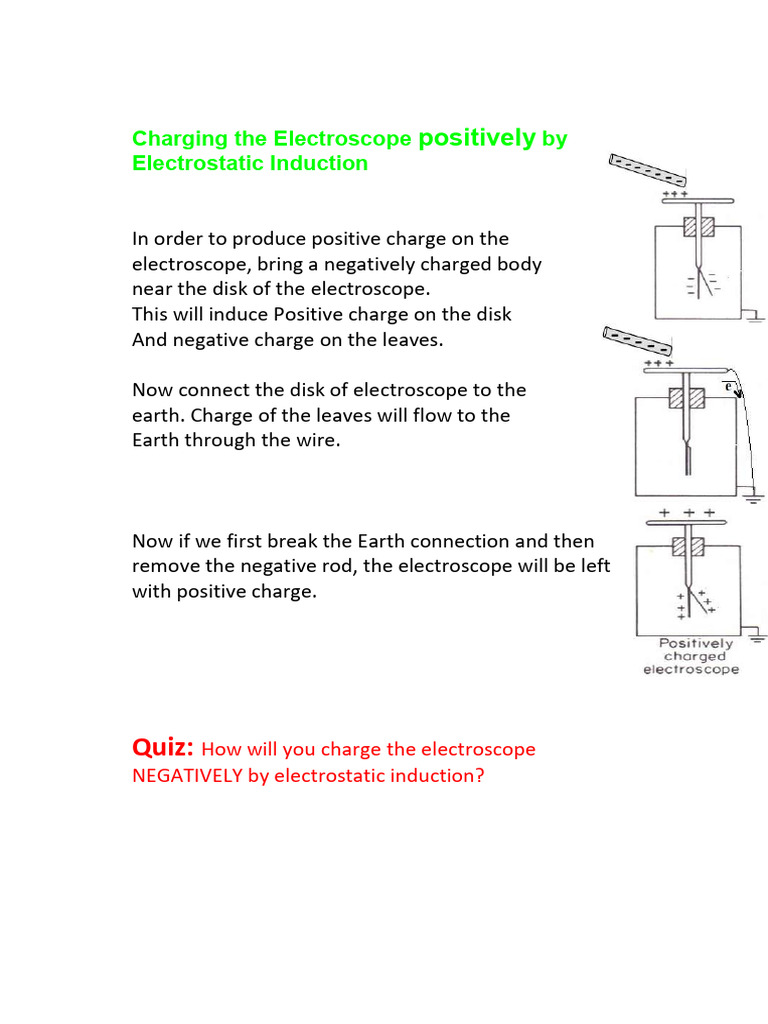 Charging the Electroscope positively by Electrostatic Induction

In order to produce positive charge on the electroscope, bring a negatively charged body near the disk of the electroscope.
This will induce Positive charge on the disk
And negative charge on the leaves.

Now connect the disk of electroscope to the earth. Charge of the leaves will flow to the Earth through the wire.

Now if we first break the Earth connection and then remove the negative rod, the electroscope will be left with positive charge.

+++
+++
e
+ + +
Positively charged electroscope

Quiz: How will you charge the electroscope NEGATIVELY by electrostatic induction?