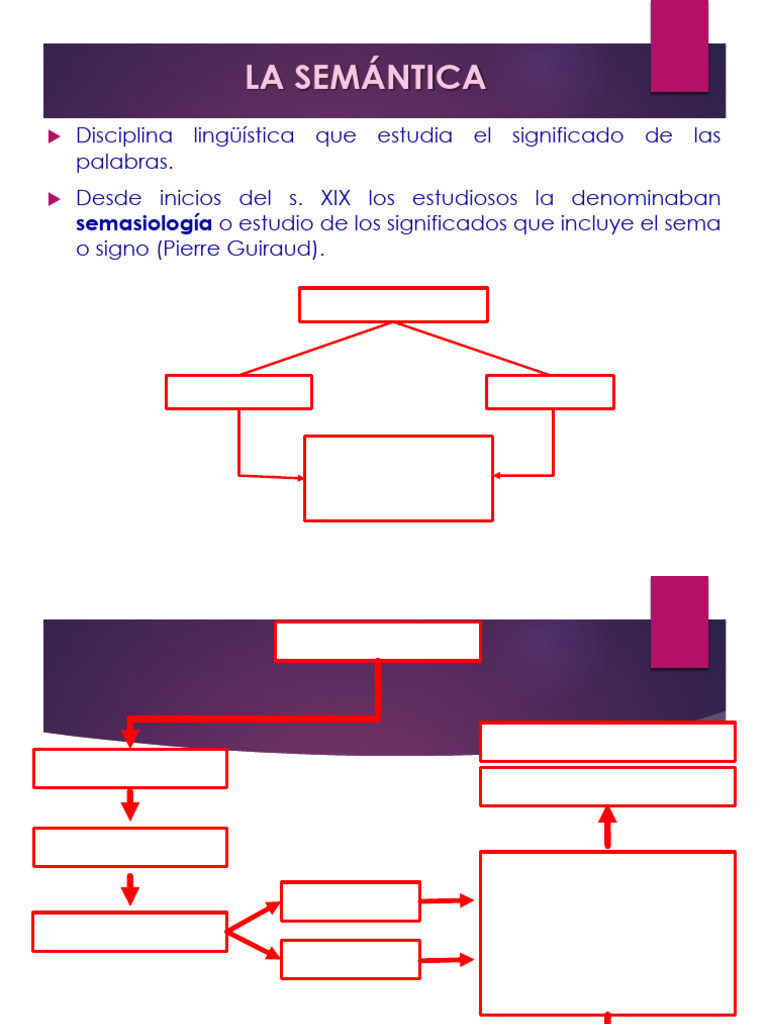 LA SEMÁNTICA

Disciplina lingüística que estudia el significado de las palabras.

Desde inicios del s. XIX los estudiosos la denominaban **semasiología** o estudio de los significados que incluye el sema o signo (Pierre Guiraud).