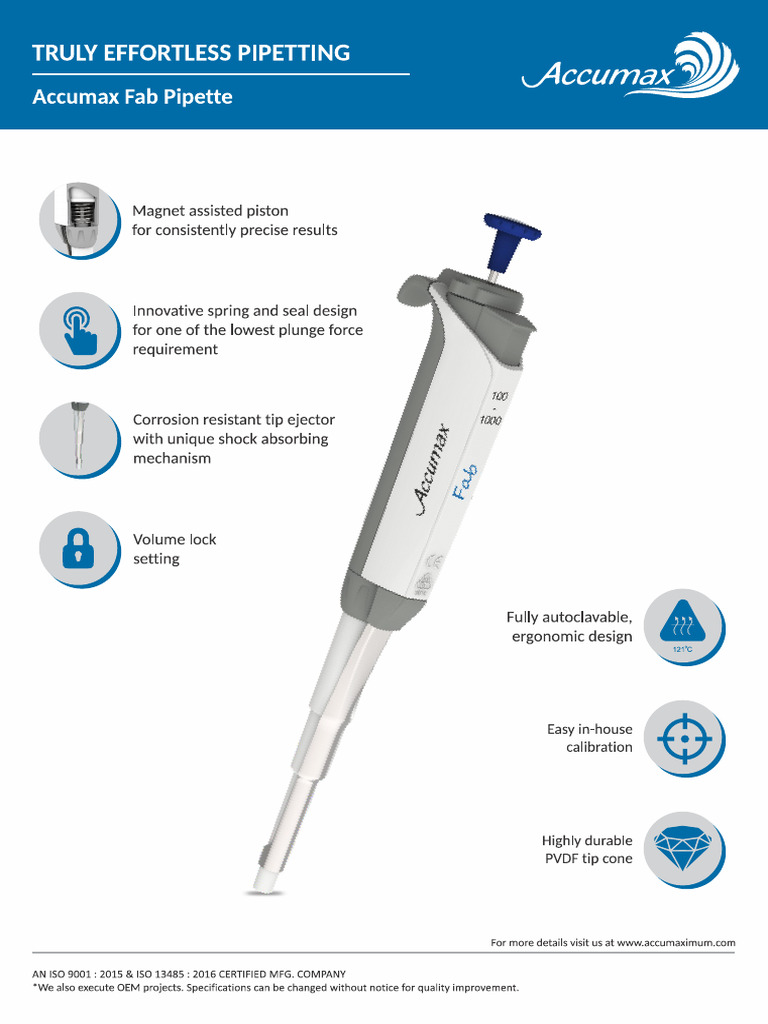 TRULY EFFORTLESS PIPETTING

Accumax Fab Pipette

Accumax

Magnet assisted piston for consistently precise results

Innovative spring and seal design for one of the lowest plunge force requirement

Corrosion resistant tip ejector with unique shock absorbing mechanism

Volume lock setting

100 - 1000

Accumax

Fab

Fully autoclavable, ergonomic design

121°C

Easy in-house calibration

Highly durable PVDF tip cone

For more details visit us at www.accumaximum.com

AN ISO 9001 : 2015 & ISO 13485 : 2016 CERTIFIED MFG. COMPANY
*We also execute OEM projects. Specifications can be changed without notice for quality improvement.