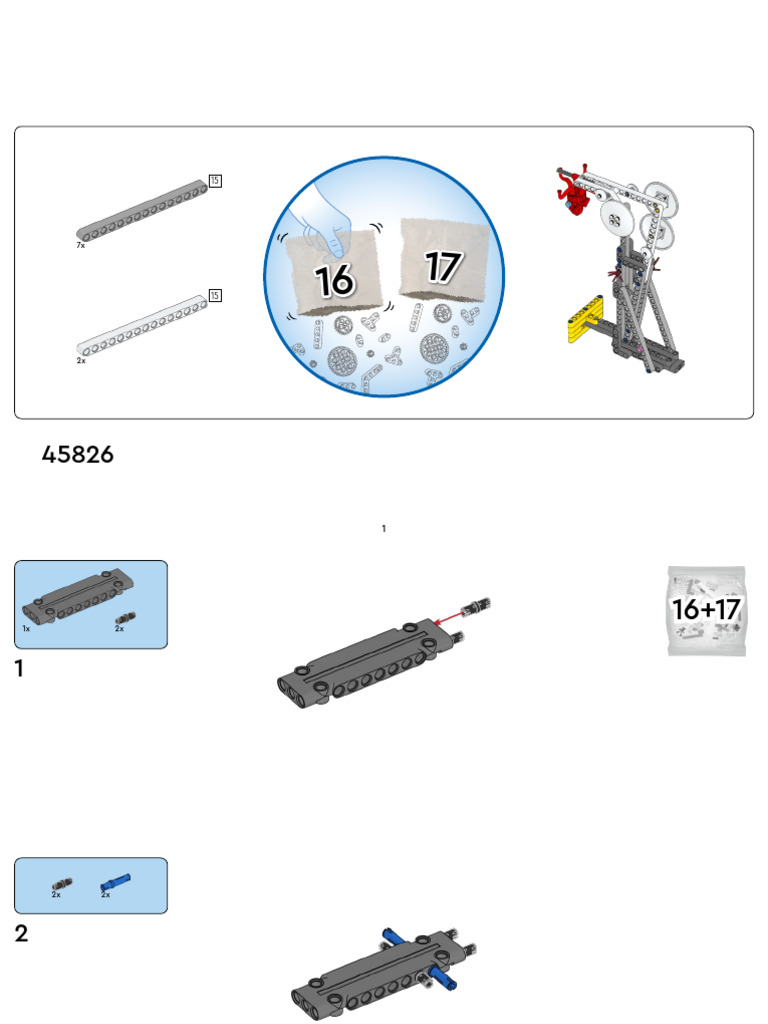 15
7x
15
2x
16
17

45826

1

1x
2x
1

16+17

2x
2x
2