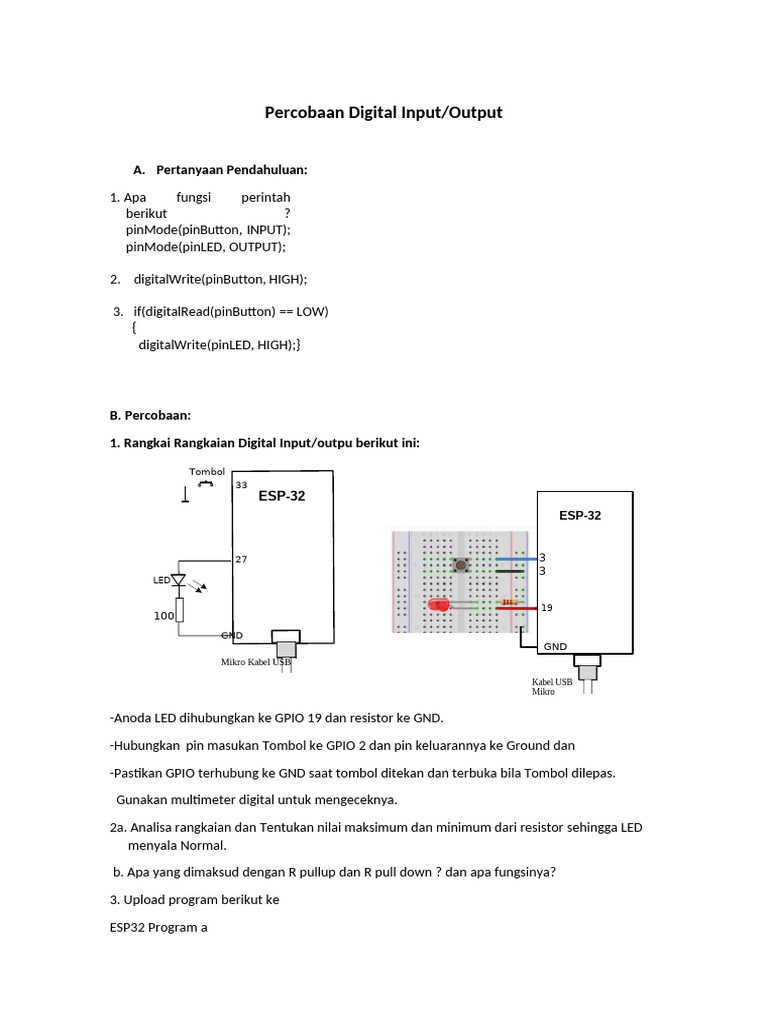 Percobaan Digital Input/Output

A. Pertanyaan Pendahuluan:

1. Apa fungsi perintah berikut ?
pinMode(pinButton, INPUT);
pinMode(pinLED, OUTPUT);

2. digitalWrite(pinButton, HIGH);

3. if(digitalRead(pinButton) == LOW)
{
digitalWrite(pinLED, HIGH);}

B. Percobaan:

1. Rangkai Rangkaian Digital Input/outpu berikut ini:

Tombol
33
ESP-32
27
LED
100
GND
Mikro Kabel USB

ESP-32
3
3
19
GND
Kabel USB Mikro

-Anoda LED dihubungkan ke GPIO 19 dan resistor ke GND.

-Hubungkan pin masukan Tombol ke GPIO 2 dan pin keluarannya ke Ground dan

-Pastikan GPIO terhubung ke GND saat tombol ditekan dan terbuka bila Tombol dilepas.

Gunakan multimeter digital untuk mengeceknya.

2a. Analisa rangkaian dan Tentukan nilai maksimum dan minimum dari resistor sehingga LED menyala Normal.

b. Apa yang dimaksud dengan R pullup dan R pull down ? dan apa fungsinya?

3. Upload program berikut ke

ESP32 Program a